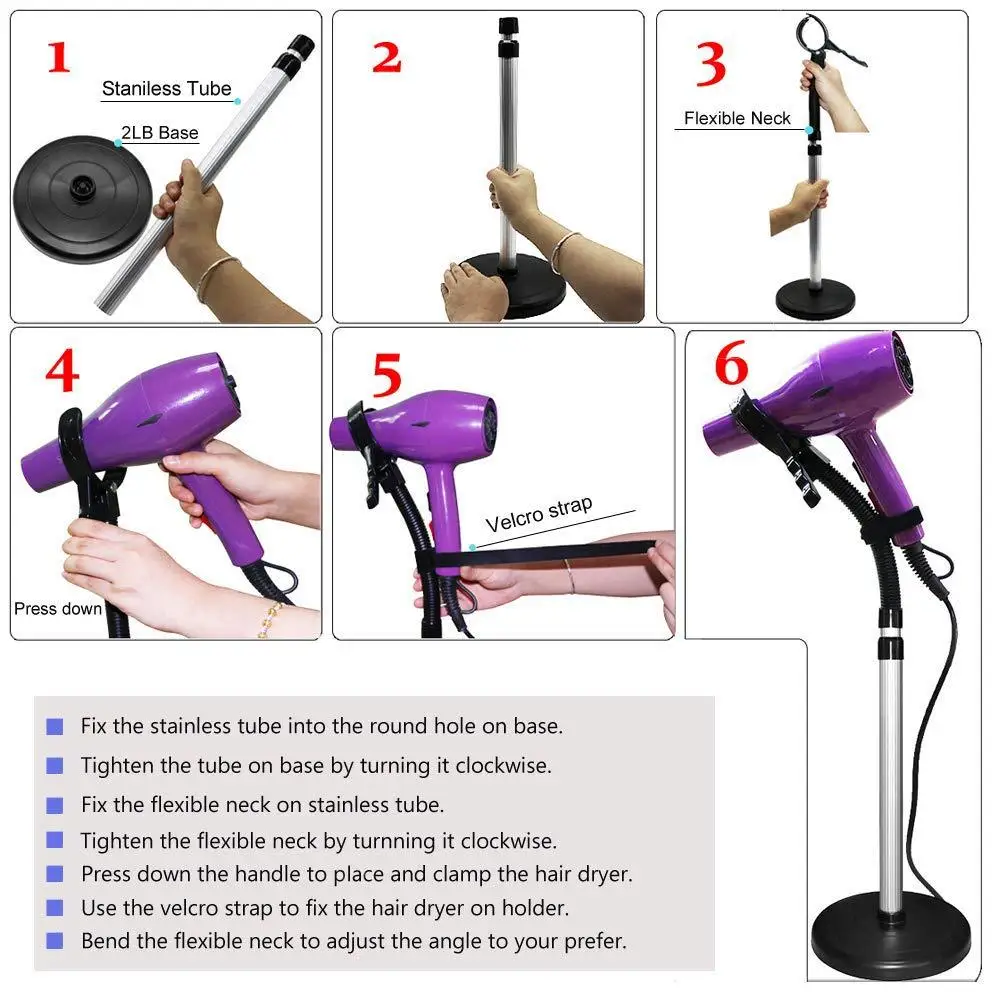 1
Staniless Tube
2LB Base

2

3
Flexible Neck

4
Press down

5
Velcro strap

6

Fix the stainless tube into the round hole on base.
Tighten the tube on base by turning it clockwise.
Fix the flexible neck on stainless tube.
Tighten the flexible neck by turnning it clockwise.
Press down the handle to place and clamp the hair dryer.
Use the velcro strap to fix the hair dryer on holder.
Bend the flexible neck to adjust the angle to your prefer.