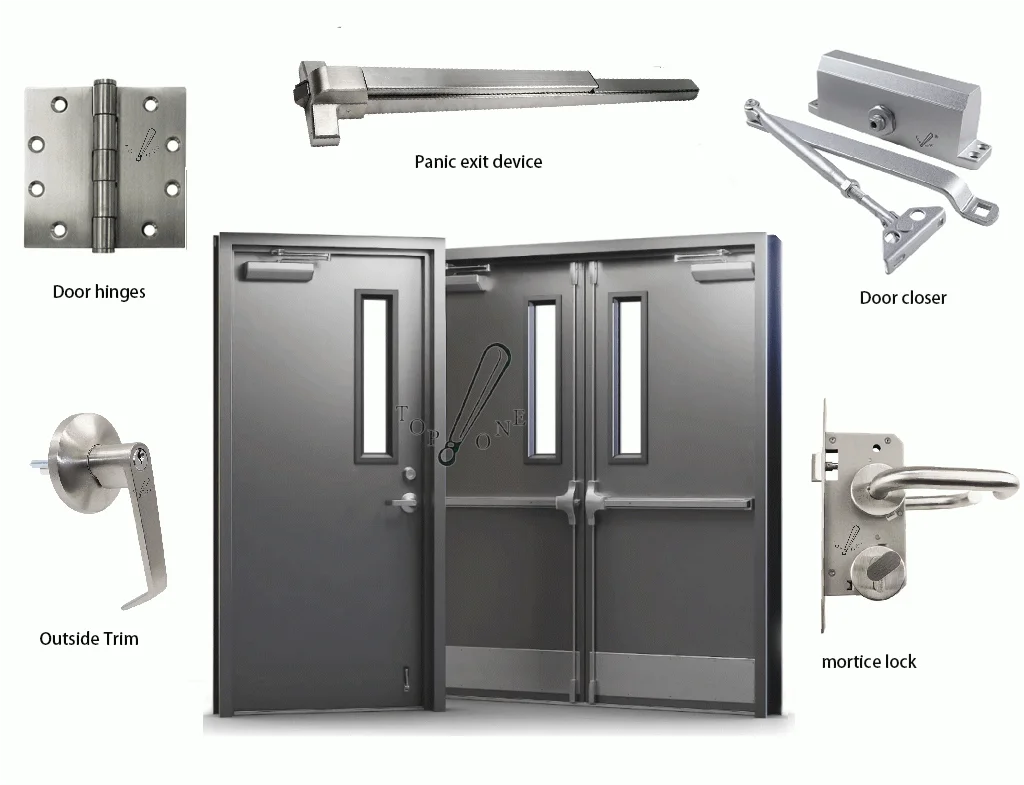 Panic exit device

Door hinges

Door closer

TOP ONE

Outside Trim

mortice lock