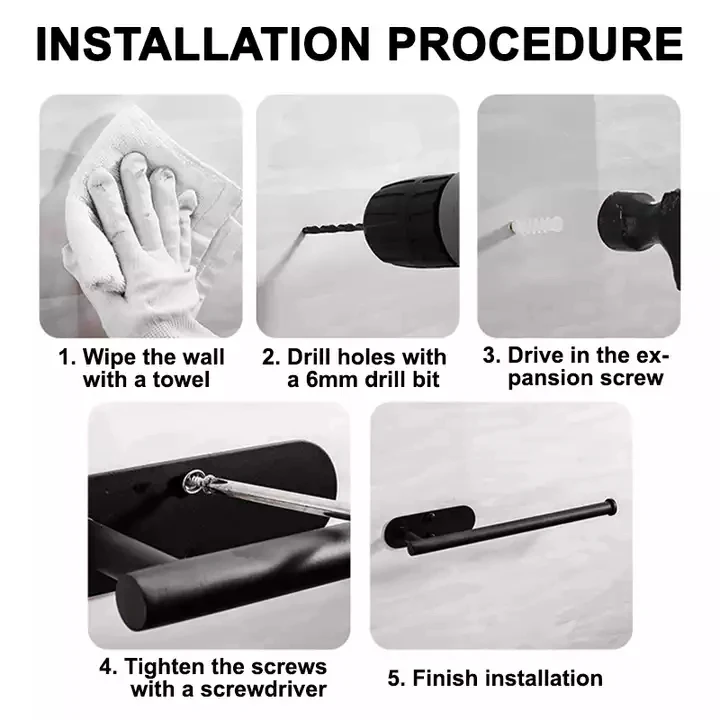 INSTALLATION PROCEDURE

1. Wipe the wall with a towel

2. Drill holes with a 6mm drill bit

3. Drive in the expansion screw

4. Tighten the screws with a screwdriver

5. Finish installation