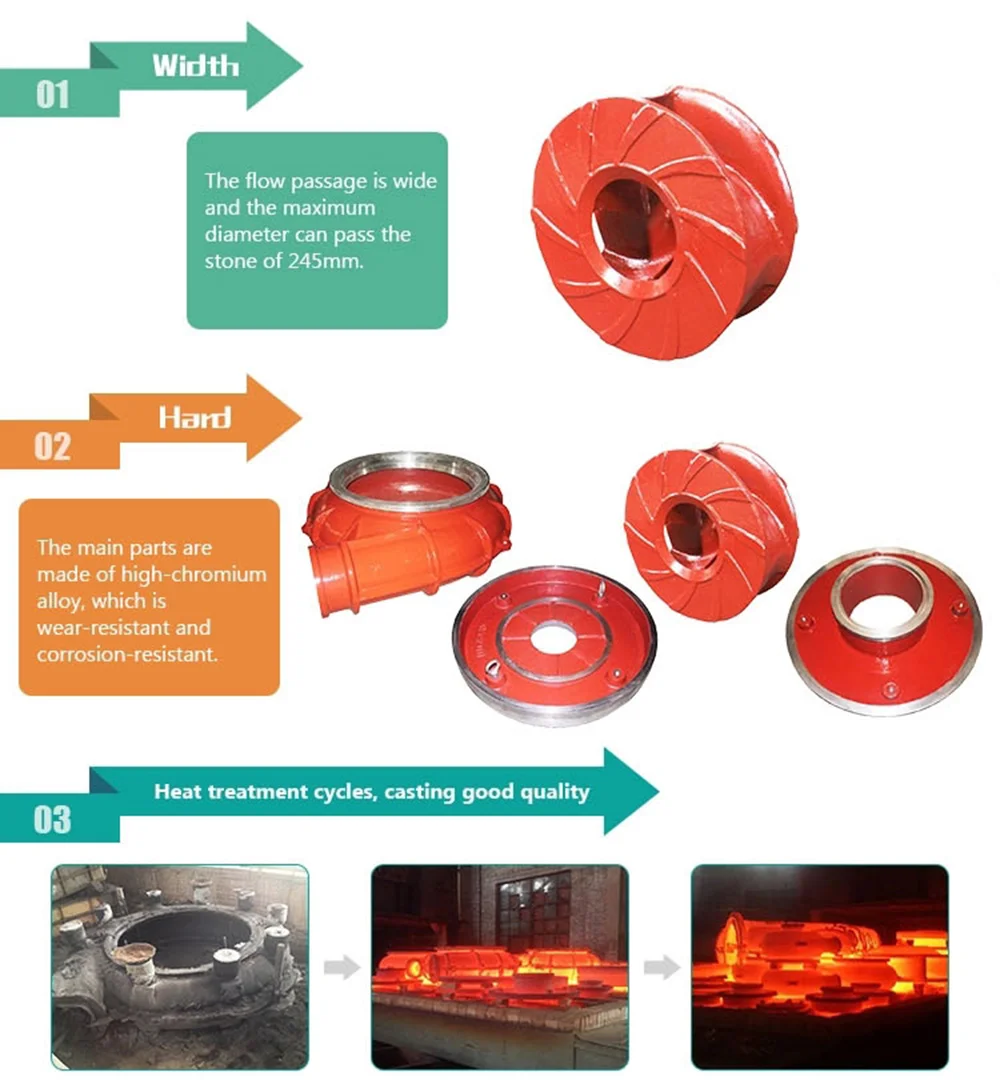 01

Width

The flow passage is wide and the maximum diameter can pass the stone of 245mm.

02

Hard

The main parts are made of high-chromium alloy, which is wear-resistant and corrosion-resistant.

03

Heat treatment cycles, casting good quality