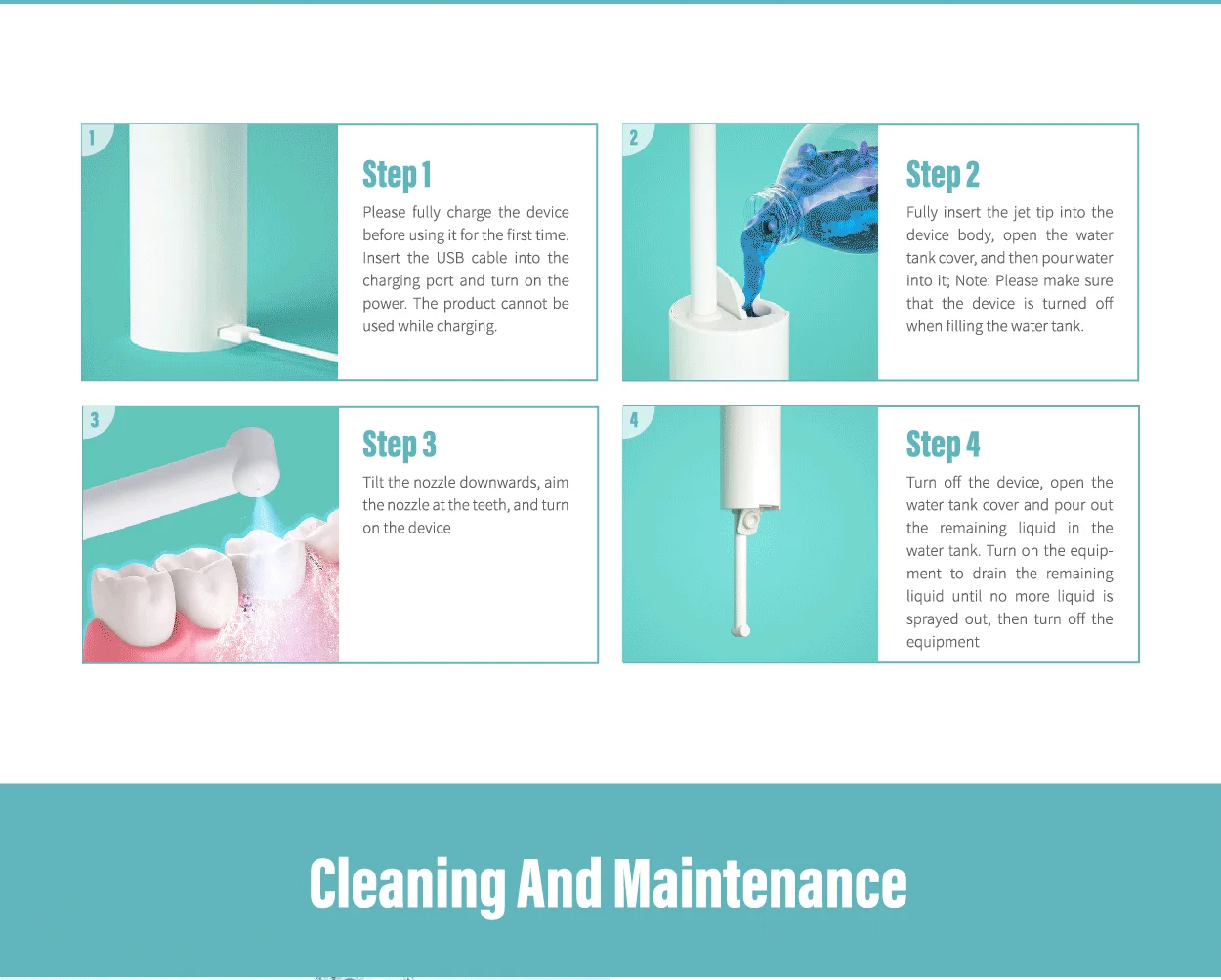 1

Step 1

Please fully charge the device before using it for the first time. Insert the USB cable into the charging port and turn on the power. The product cannot be used while charging.

2

Step 2

Fully insert the jet tip into the device body, open the water tank cover, and then pour water into it; Note: Please make sure that the device is turned off when filling the water tank.

3

Step 3

Tilt the nozzle downwards, aim the nozzle at the teeth, and turn on the device

4

Step 4

Turn off the device, open the water tank cover and pour out the remaining liquid in the water tank. Turn on the equipment to drain the remaining liquid until no more liquid is sprayed out, then turn off the equipment

Cleaning And Maintenance