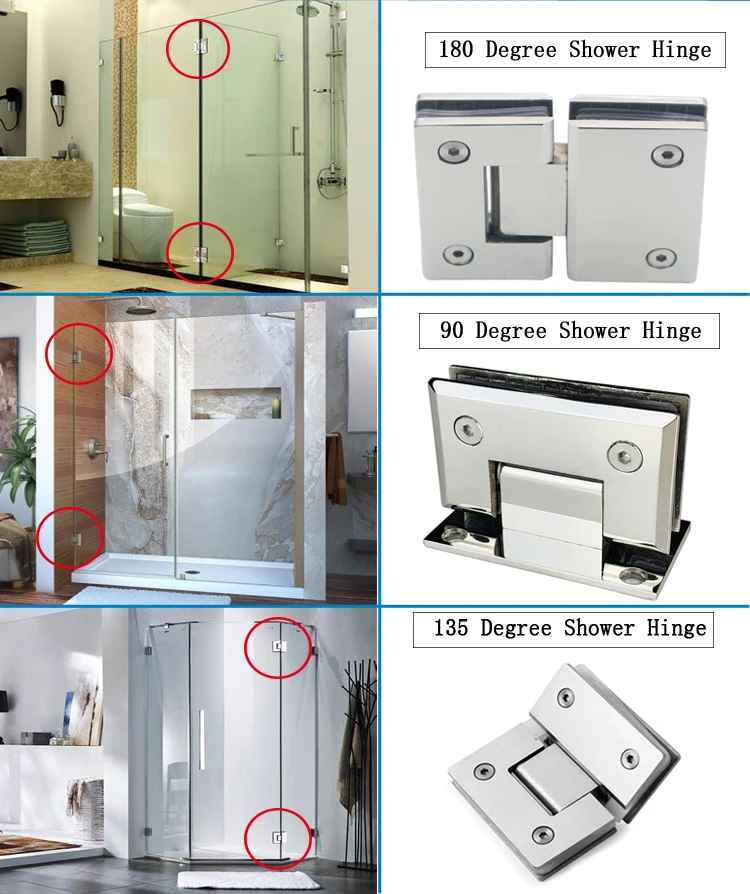 180 Degree Shower Hinge

90 Degree Shower Hinge

135 Degree Shower Hinge