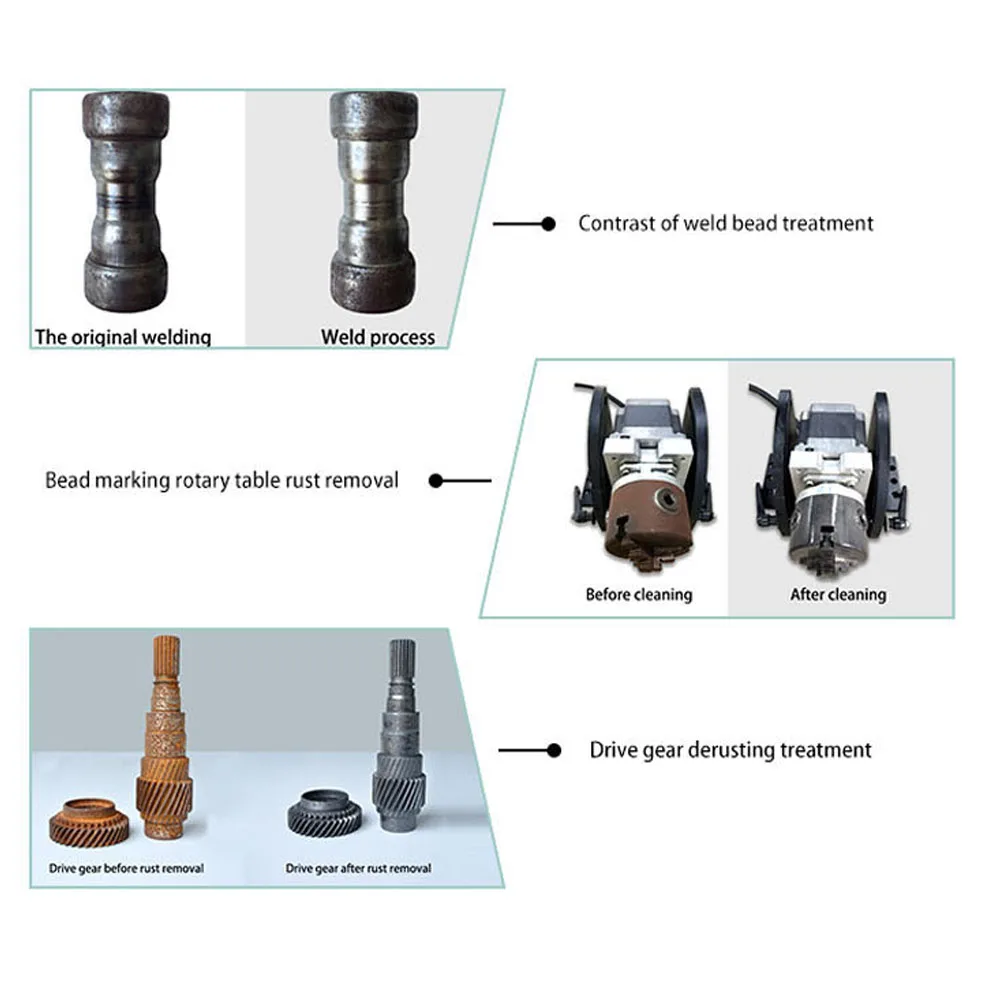 The original welding

Weld process

Contrast of weld bead treatment

Bead marking rotary table rust removal

Before cleaning

After cleaning

Drive gear before rust removal

Drive gear after rust removal

Drive gear derusting treatment