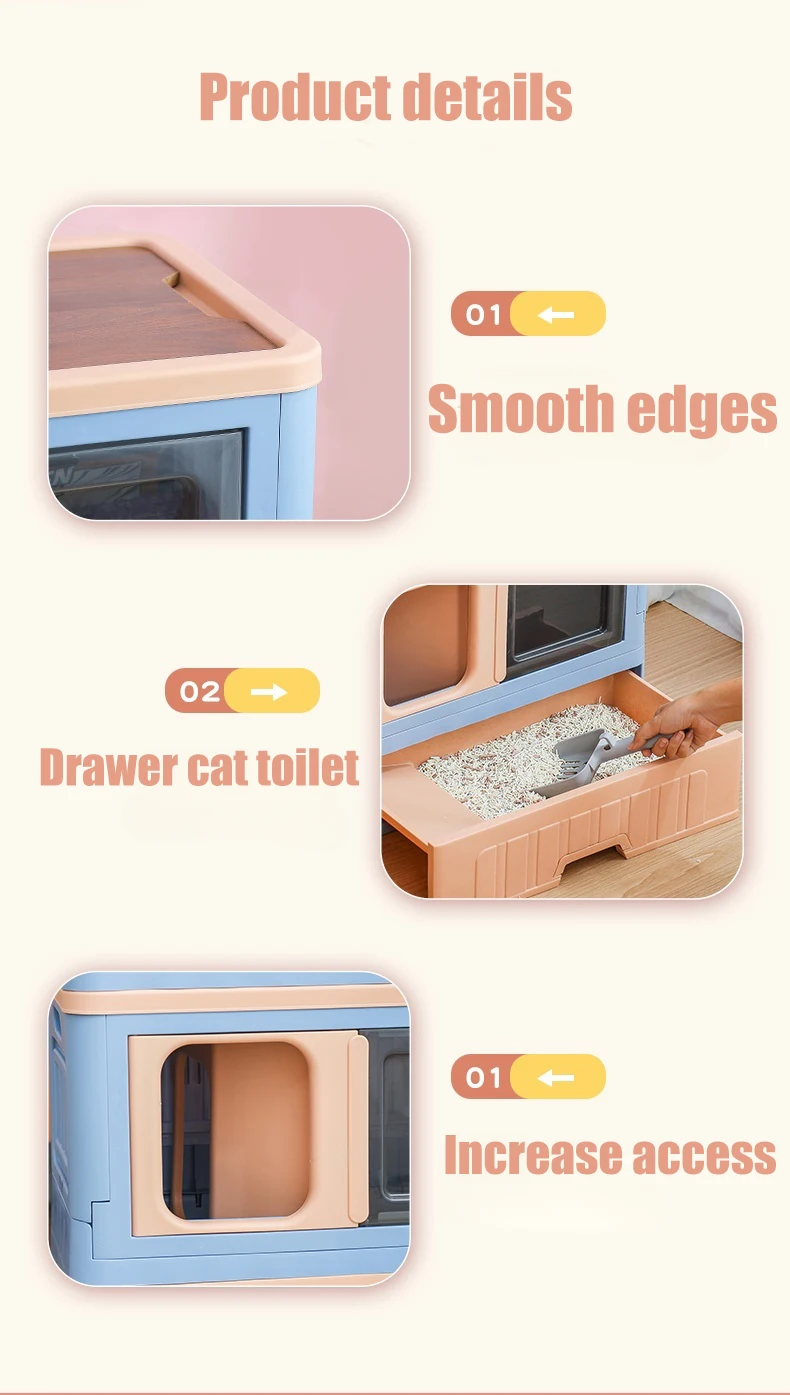 Product details

01

Smooth edges

02

Drawer cat toilet

01

Increase access