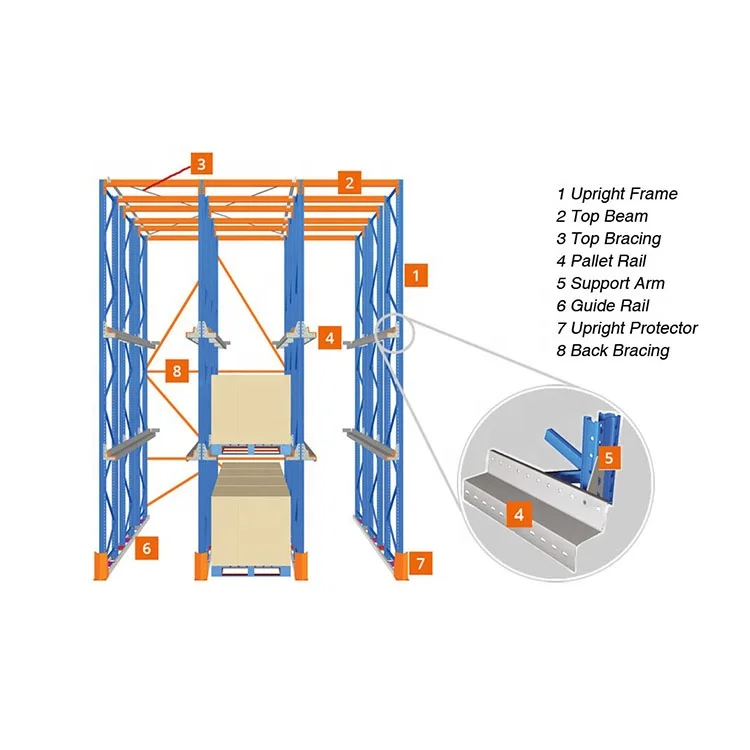 3
2
1
4
8
6
7
5
4

1 Upright Frame
2 Top Beam
3 Top Bracing
4 Pallet Rail
5 Support Arm
6 Guide Rail
7 Upright Protector
8 Back Bracing