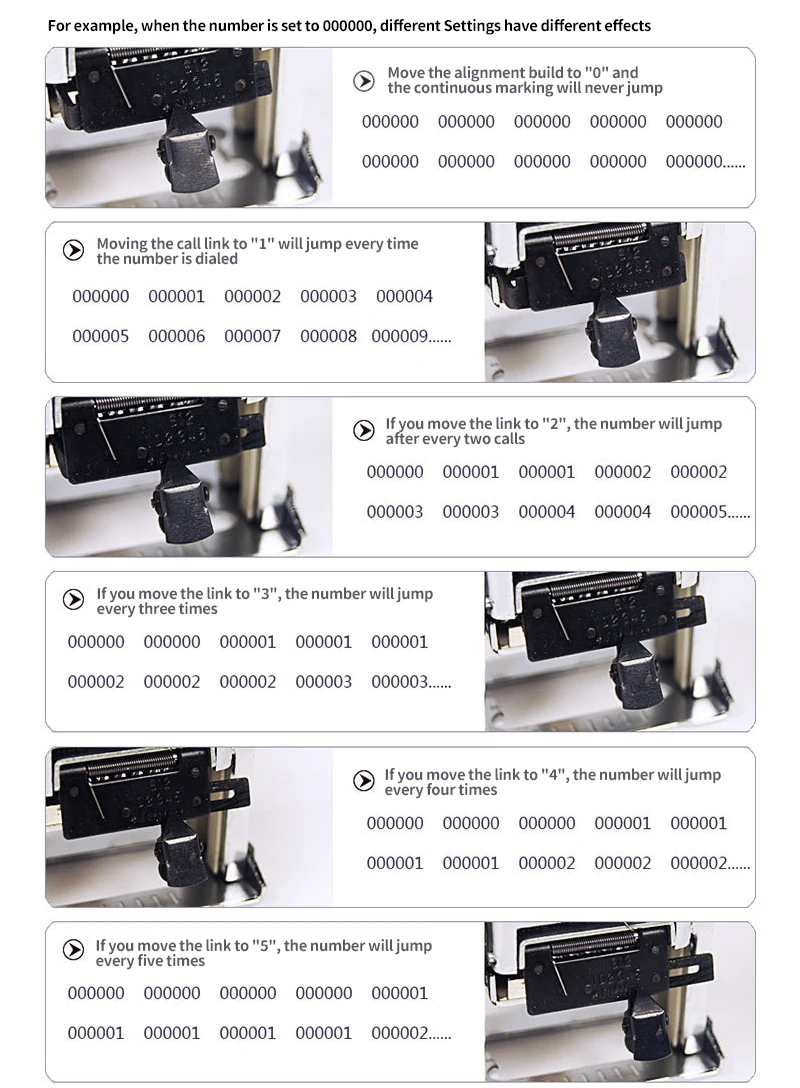 For example, when the number is set to 000000, different Settings have different effects

Move the alignment build to "0" and the continuous marking will never jump

000000 000000 000000 000000 000000

000000 000000 000000 000000 000000......

Moving the call link to "1" will jump every time the number is dialed

000000 000001 000002 000003 000004

000005 000006 000007 000008 000009......

If you move the link to "2", the number will jump after every two calls

000000 000001 000001 000002 000002

000003 000003 000004 000004 000005......

If you move the link to "3", the number will jump every three times

000000 000000 000001 000001 000001

000002 000002 000002 000003 000003......

If you move the link to "4", the number will jump every four times

000000 000000 000000 000001 000001

000001 000001 000002 000002 000002......

If you move the link to "5", the number will jump every five times

000000 000000 000000 000000 000001

000001 000001 000001 000001 000002......