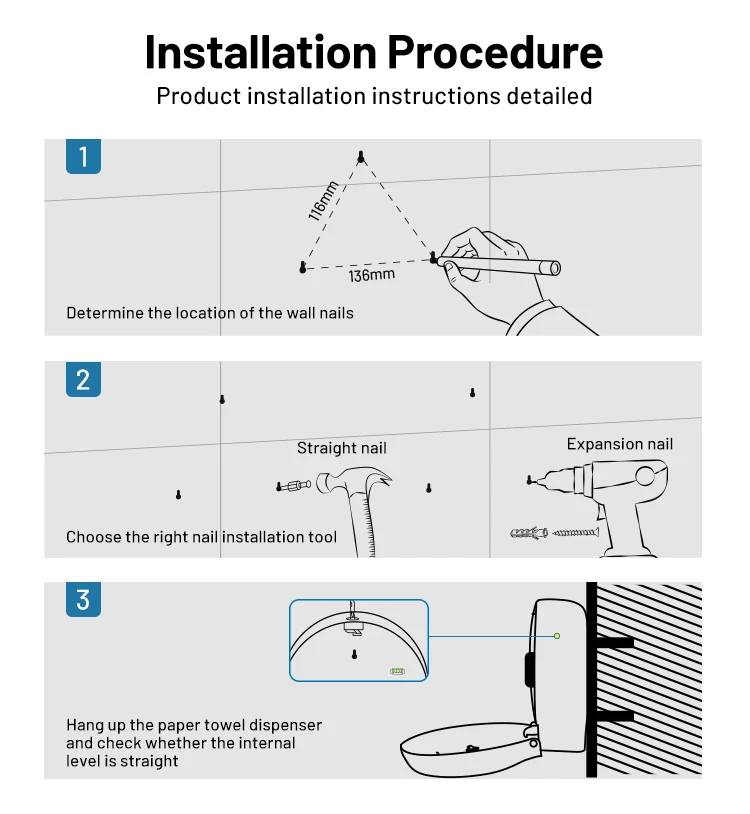 Installation Procedure

Product installation instructions detailed

1

116mm

136mm

Determine the location of the wall nails

2

Straight nail

Expansion nail

Choose the right nail installation tool

3

Hang up the paper towel dispenser and check whether the internal level is straight