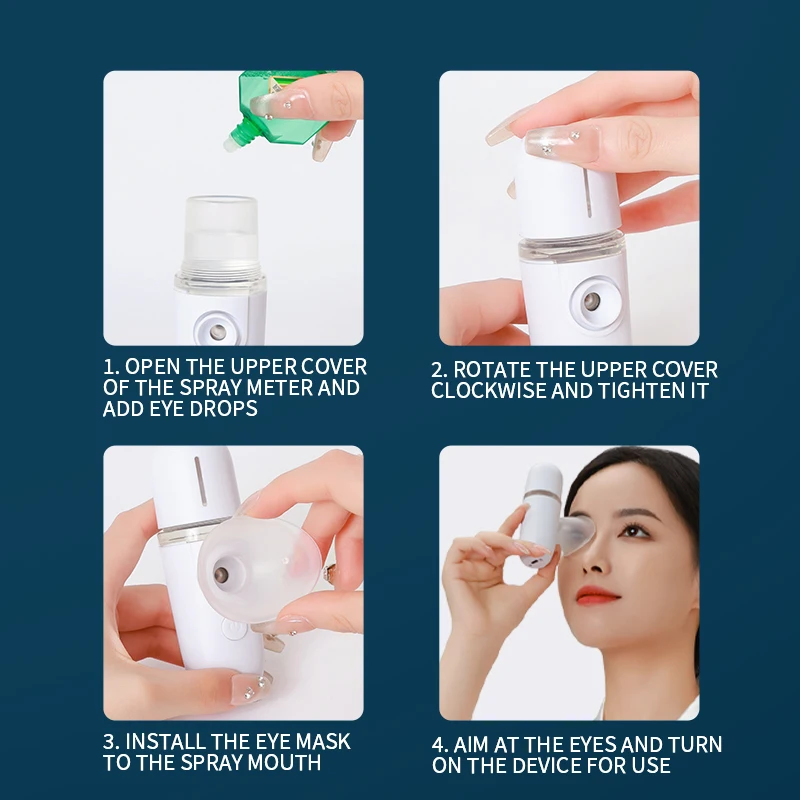 1. OPEN THE UPPER COVER OF THE SPRAY METER AND ADD EYE DROPS

2. ROTATE THE UPPER COVER CLOCKWISE AND TIGHTEN IT

3. INSTALL THE EYE MASK TO THE SPRAY MOUTH

4. AIM AT THE EYES AND TURN ON THE DEVICE FOR USE