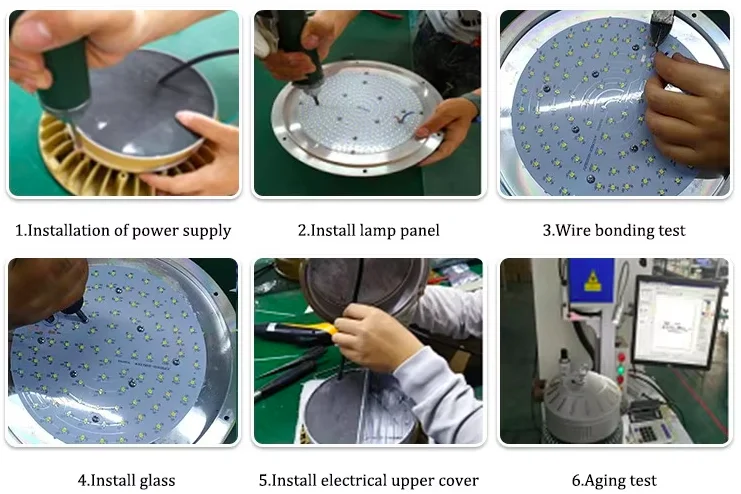 1.Installation of power supply

2.Install lamp panel

3.Wire bonding test

4.Install glass

5.Install electrical upper cover

6.Aging test