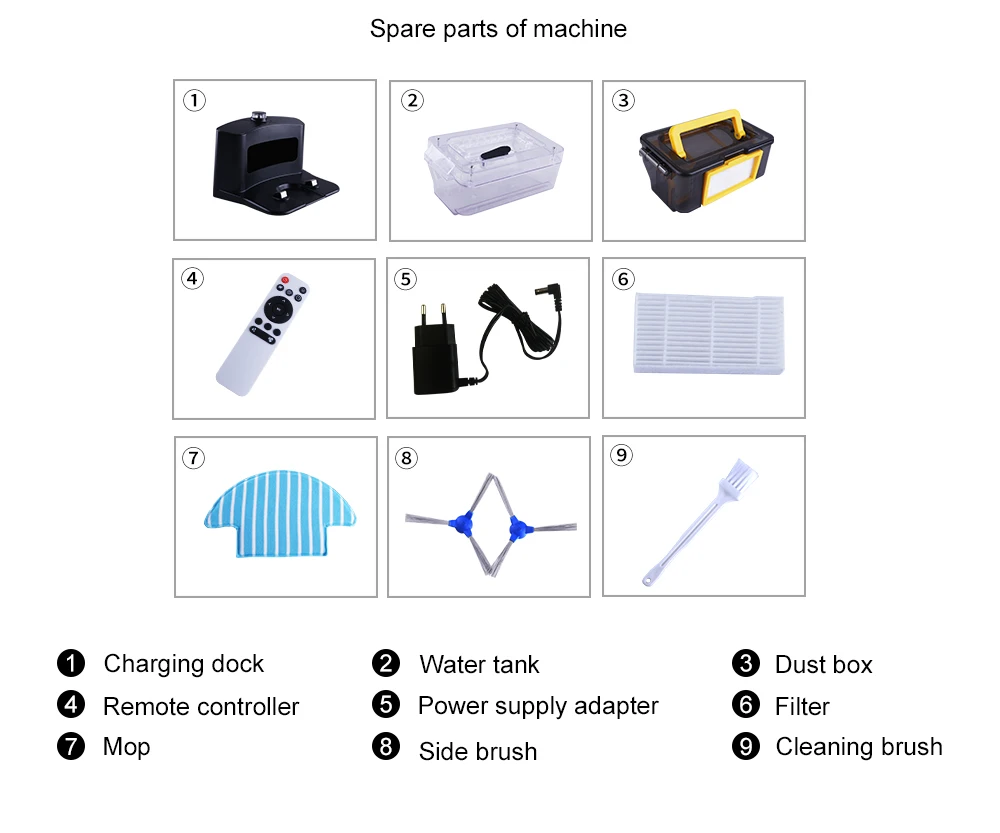 Spare parts of machine

①

②

③

④

⑤

⑥

⑦

⑧

⑨

❶ Charging dock
❷ Water tank
❸ Dust box
❹ Remote controller
❺ Power supply adapter
❻ Filter
❼ Mop
❽ Side brush
❾ Cleaning brush