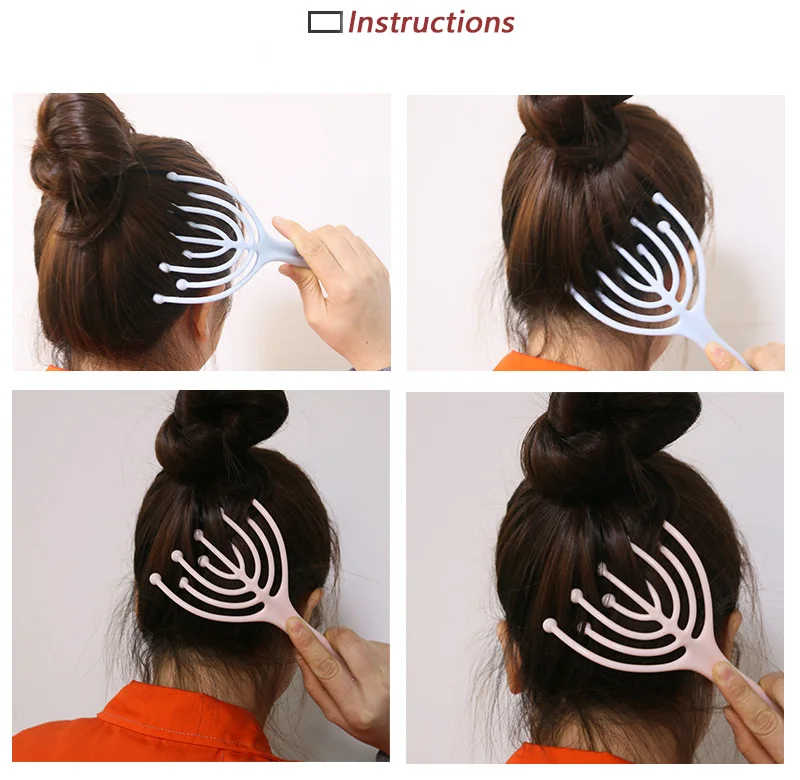 Instructions