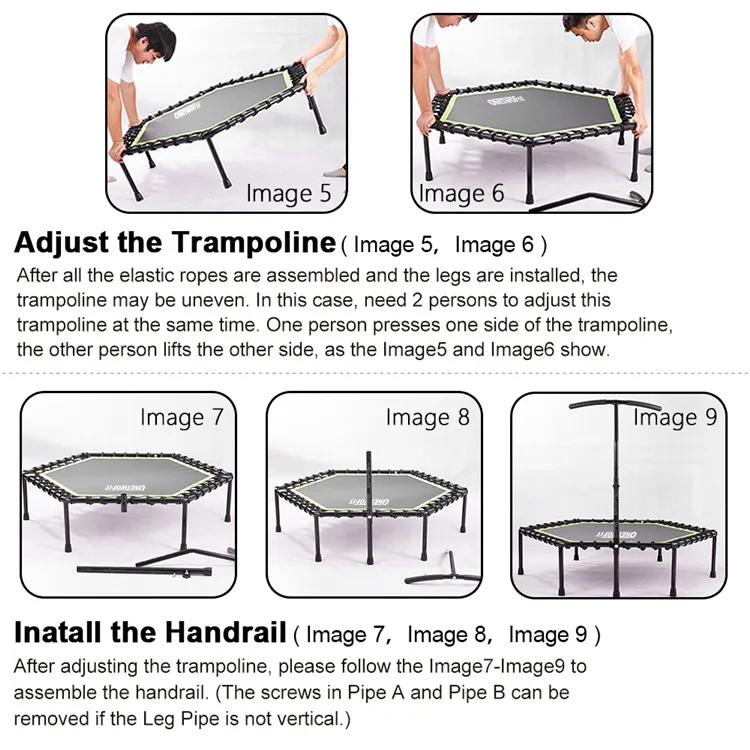 ONETWOFIT

Image 5

ONETWOFIT

Image 6

Adjust the Trampoline ( Image 5, Image 6 )

After all the elastic ropes are assembled and the legs are installed, the trampoline may be uneven. In this case, need 2 persons to adjust this trampoline at the same time. One person presses one side of the trampoline, the other person lifts the other side, as the Image5 and Image6 show.

Image 7

ONETWOFIT

Image 8

ONETWOFIT

Image 9

ONETWOFIT

Inatall the Handrail ( Image 7, Image 8, Image 9 )

After adjusting the trampoline, please follow the Image7-Image9 to assemble the handrail. (The screws in Pipe A and Pipe B can be removed if the Leg Pipe is not vertical.)