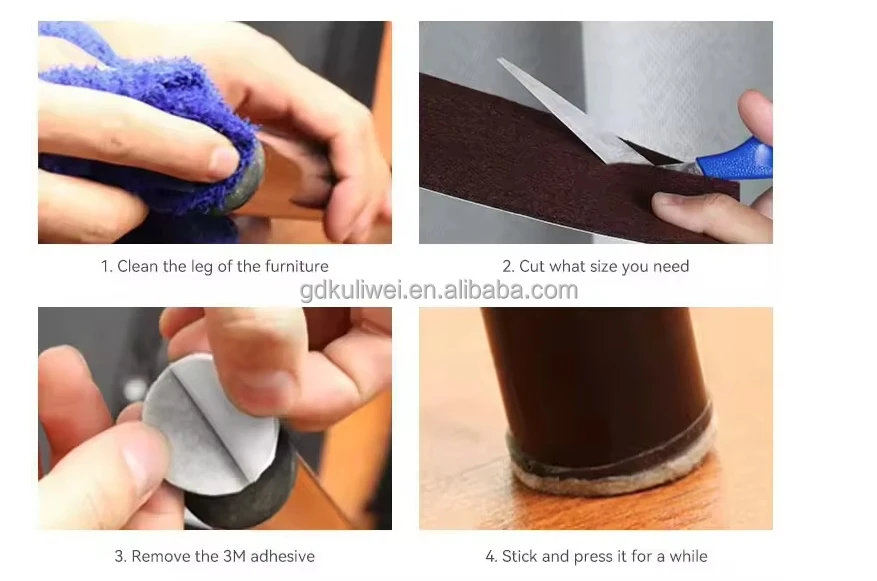 1. Clean the leg of the furniture

2. Cut what size you need

gdkuliwei.en.alibaba.com

3. Remove the 3M adhesive

4. Stick and press it for a while