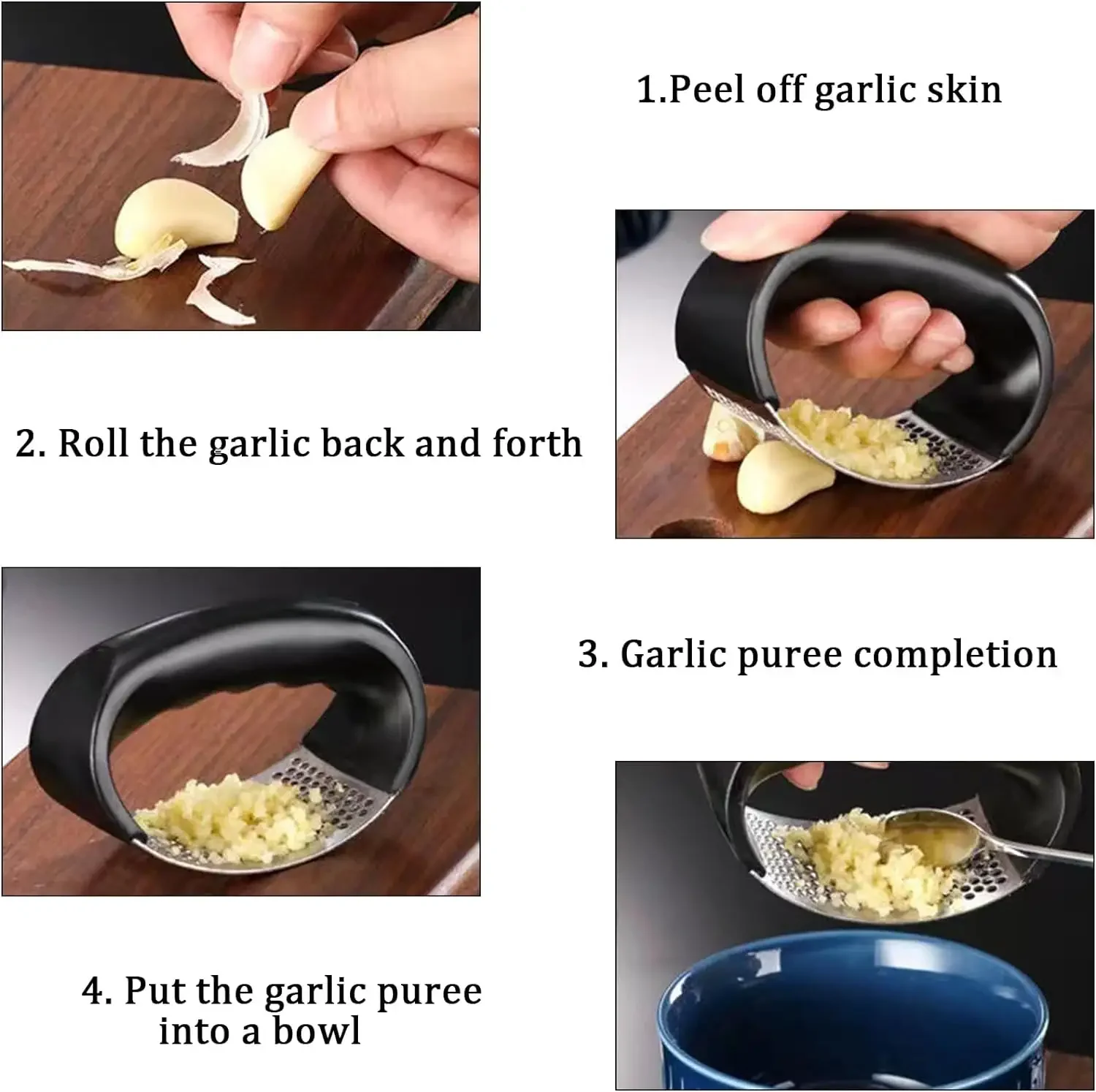 1.Peel off garlic skin

2. Roll the garlic back and forth

3. Garlic puree completion

4. Put the garlic puree into a bowl