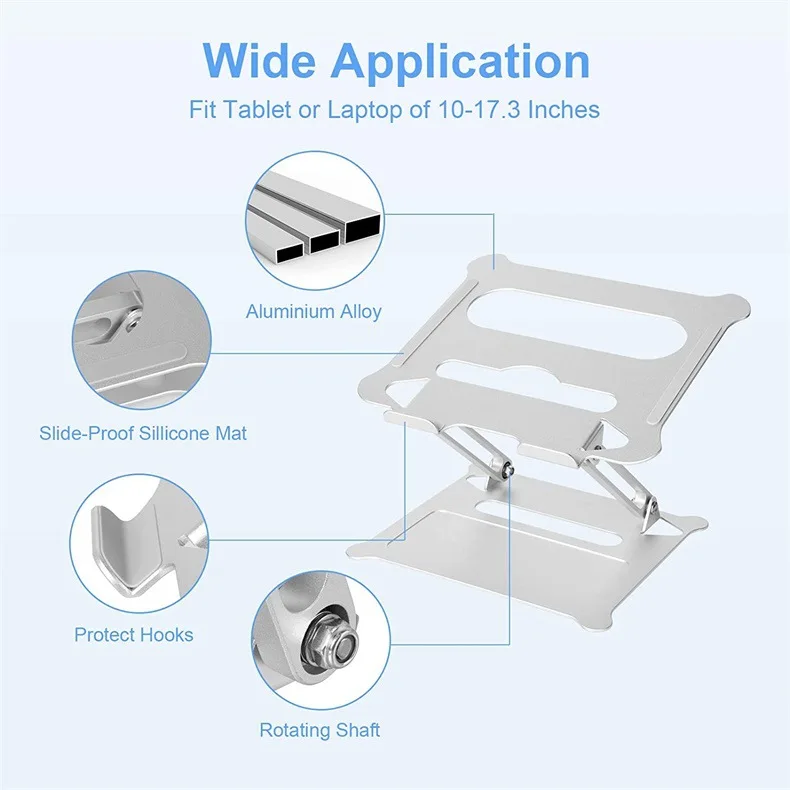 Wide Application
Fit Tablet or Laptop of 10-17.3 Inches

Aluminium Alloy

Slide-Proof Sillicone Mat

Protect Hooks

Rotating Shaft