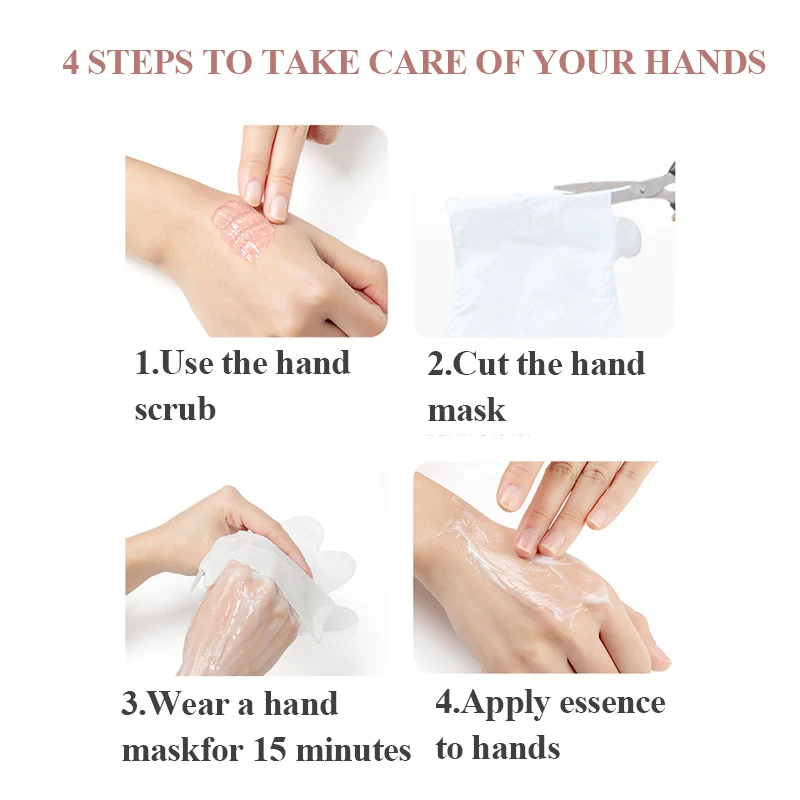 4 STEPS TO TAKE CARE OF YOUR HANDS

1.Use the hand scrub

2.Cut the hand mask

3.Wear a hand maskfor 15 minutes

4.Apply essence to hands