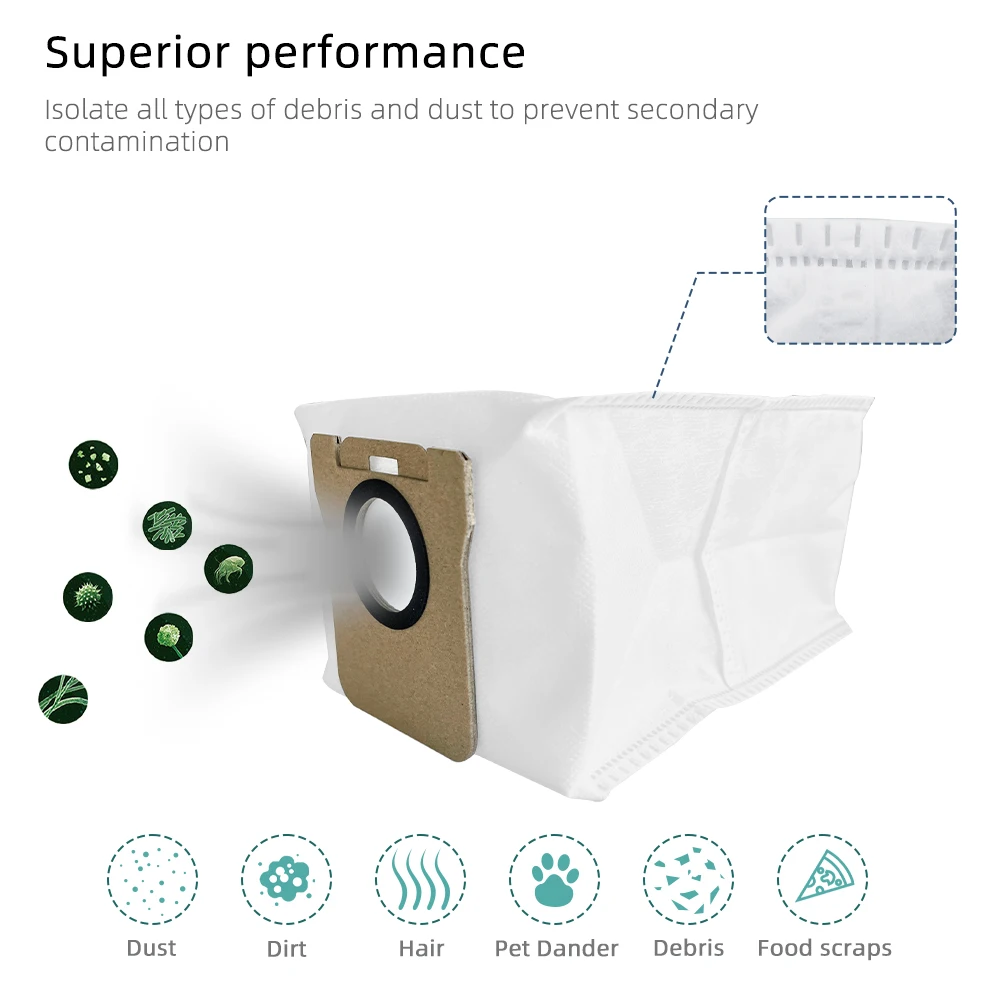 Superior performance

Isolate all types of debris and dust to prevent secondary contamination

Dust
Dirt
Hair
Pet Dander
Debris
Food scraps