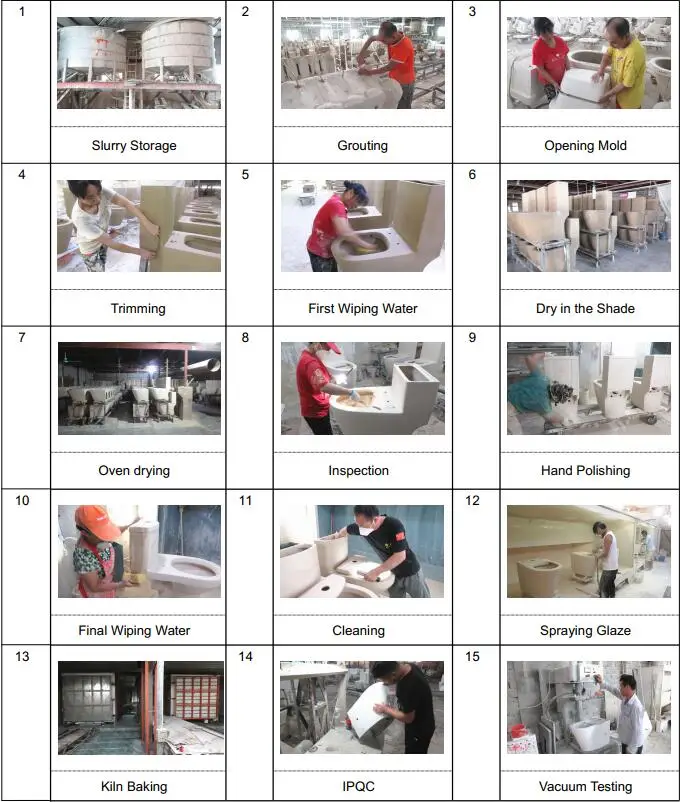 | 1 | Slurry Storage | 2 | Grouting | 3 | Opening Mold |
|---|---|---|---|---|---|
| 4 | Trimming | 5 | First Wiping Water | 6 | Dry in the Shade |
| 7 | Oven drying | 8 | Inspection | 9 | Hand Polishing |
| 10 | Final Wiping Water | 11 | Cleaning | 12 | Spraying Glaze |
| 13 | Kiln Baking | 14 | IPQC | 15 | Vacuum Testing |