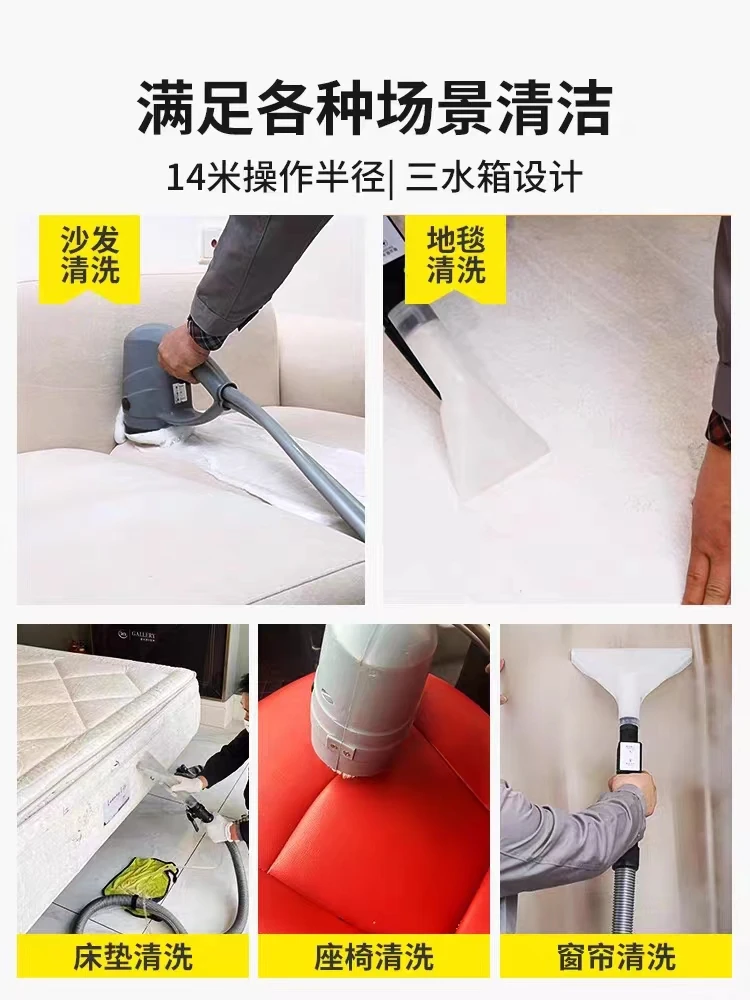 满足各种场景清洁

14米操作半径| 三水箱设计

沙发清洗

地毯清洗

GALLERY

床垫清洗

座椅清洗

窗帘清洗