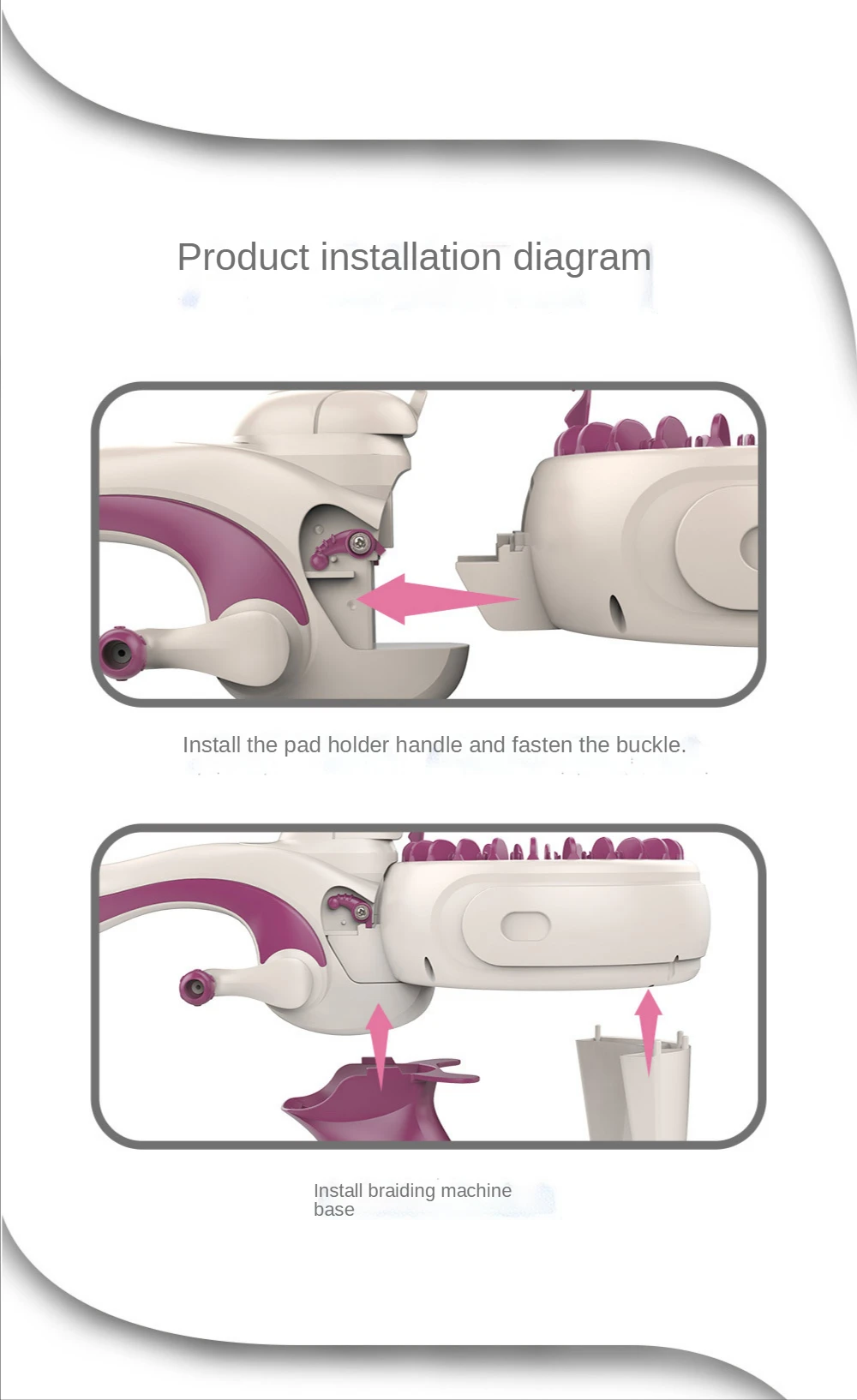 Product installation diagram

Install the pad holder handle and fasten the buckle.

Install braiding machine base