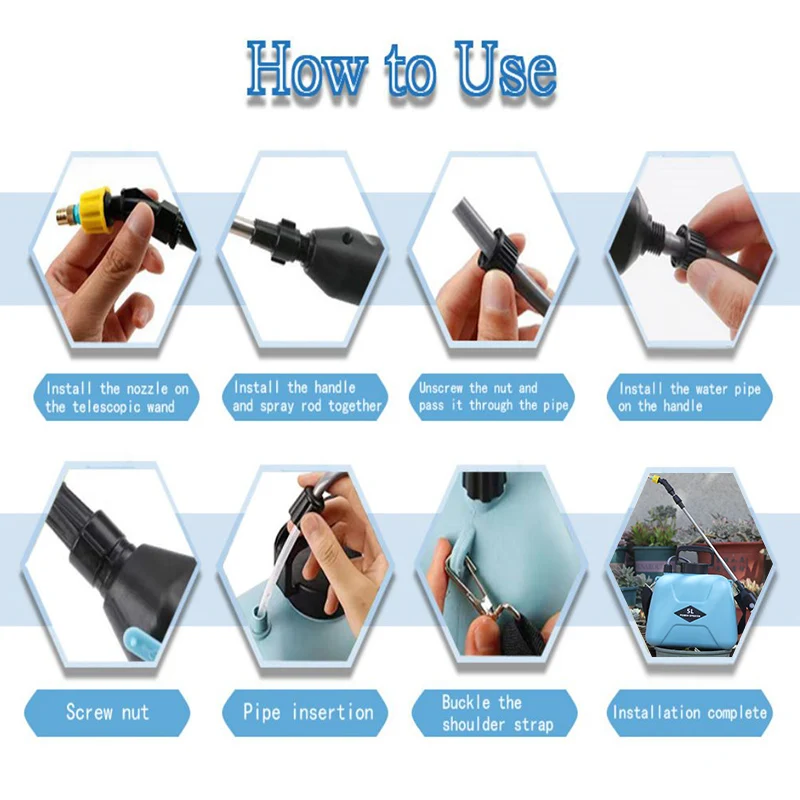 How to Use

Install the nozzle on the telescopic wand

Install the handle and spray rod together

Unscrew the nut and pass it through the pipe

Install the water pipe on the handle

Screw nut

Pipe insertion

Buckle the shoulder strap

Installation complete

5L