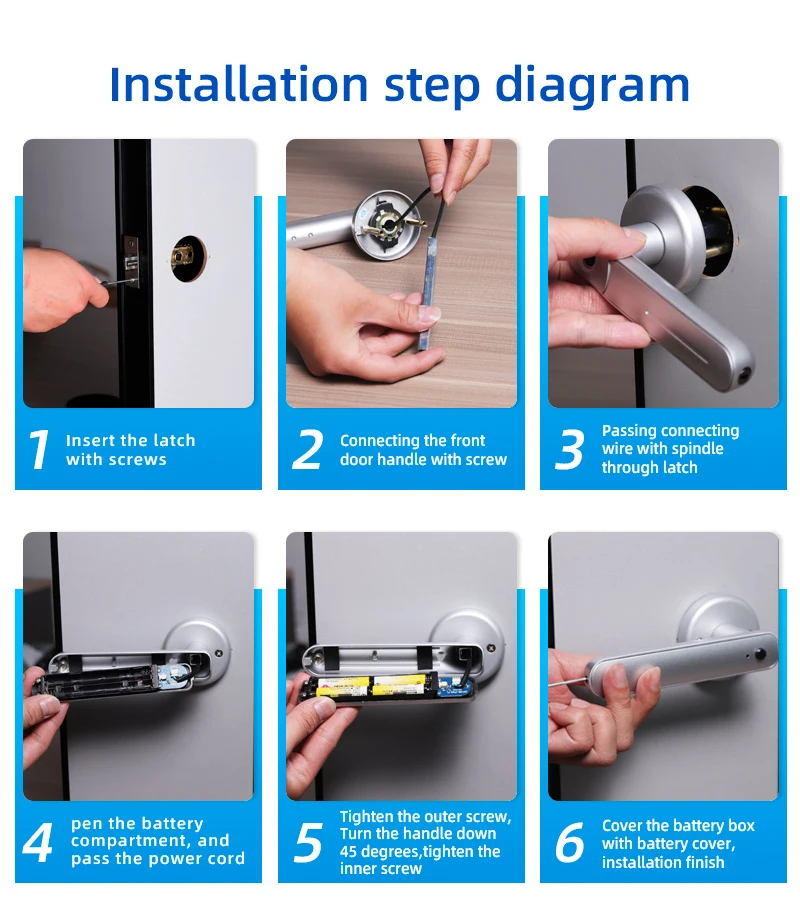 Installation step diagram

1 Insert the latch with screws

2 Connecting the front door handle with screw

3 Passing connecting wire with spindle through latch

4 pen the battery compartment, and pass the power cord

5 Tighten the outer screw, Turn the handle down 45 degrees,tighten the inner screw

6 Cover the battery box with battery cover, installation finish