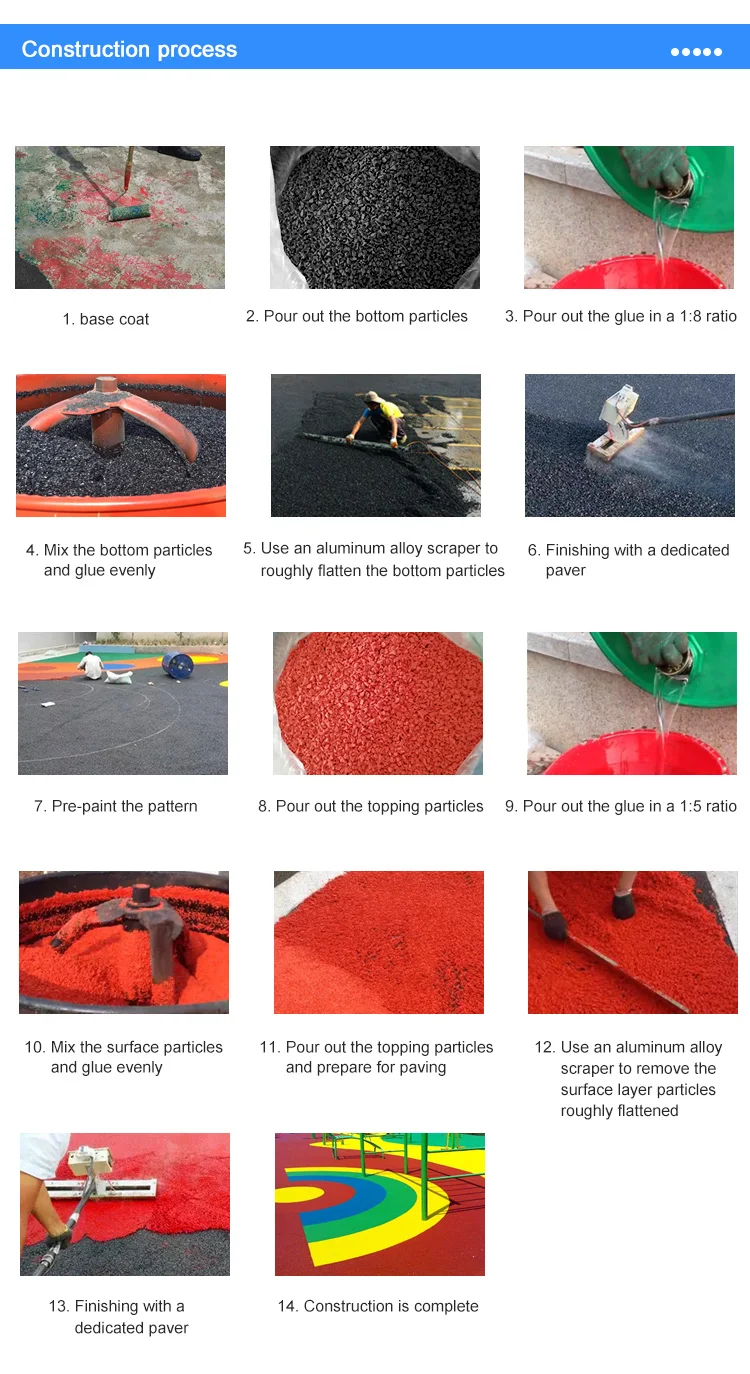 Construction process

1. base coat

2. Pour out the bottom particles

3. Pour out the glue in a 1:8 ratio

4. Mix the bottom particles and glue evenly

5. Use an aluminum alloy scraper to roughly flatten the bottom particles

6. Finishing with a dedicated paver

7. Pre-paint the pattern

8. Pour out the topping particles

9. Pour out the glue in a 1:5 ratio

10. Mix the surface particles and glue evenly

11. Pour out the topping particles and prepare for paving

12. Use an aluminum alloy scraper to remove the surface layer particles roughly flattened

13. Finishing with a dedicated paver

14. Construction is complete