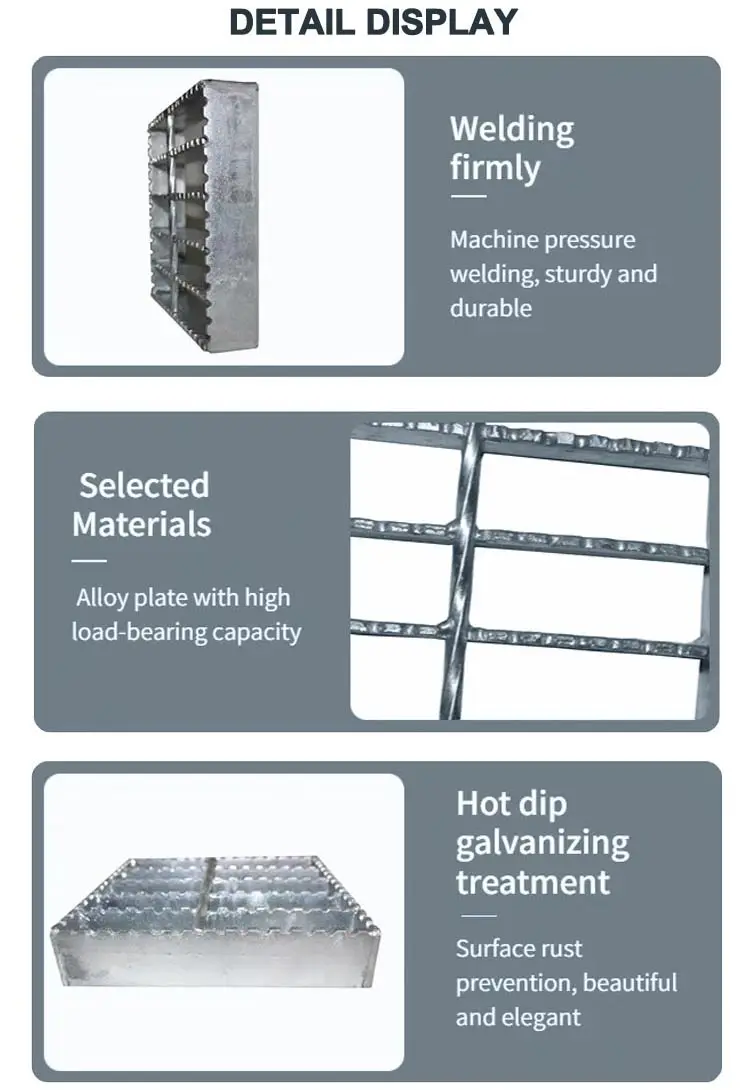 DETAIL DISPLAY

Welding firmly

Machine pressure welding, sturdy and durable

Selected Materials

Alloy plate with high load-bearing capacity

Hot dip galvanizing treatment

Surface rust prevention, beautiful and elegant