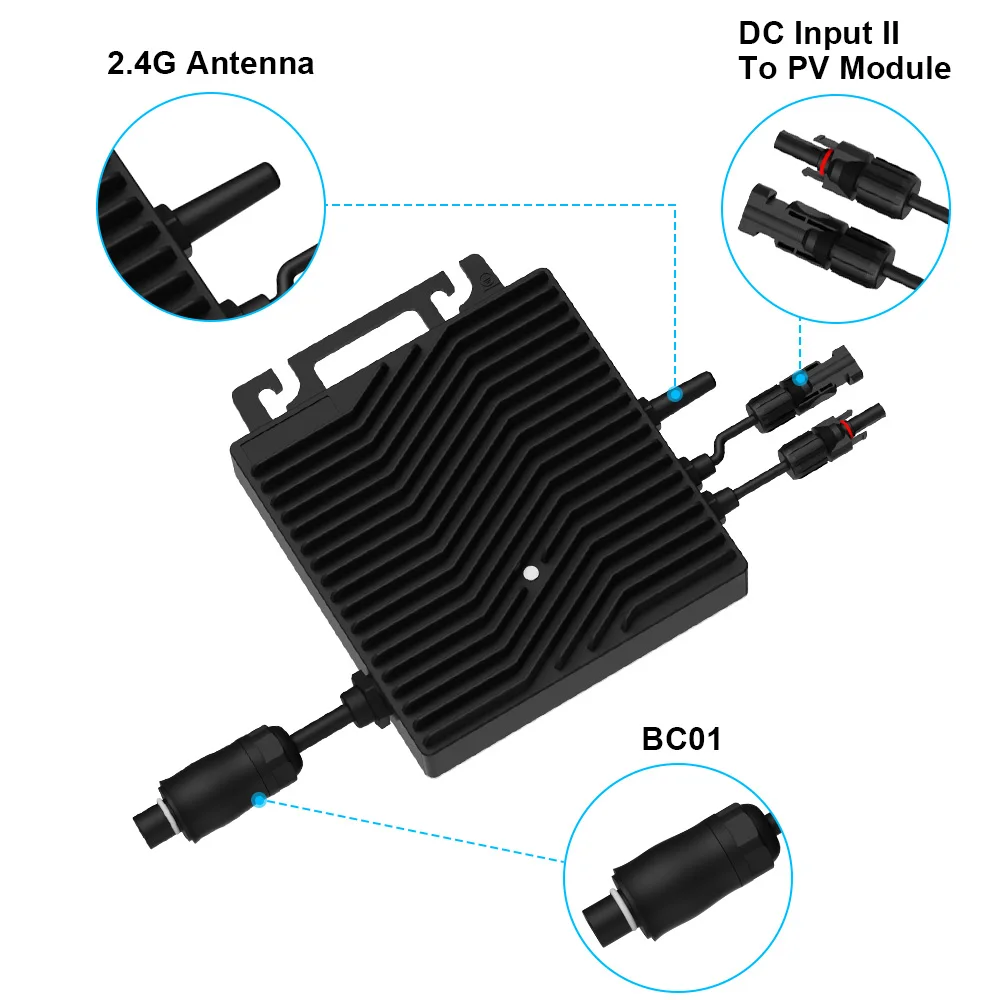 2.4G Antenna

DC Input II
To PV Module

BC01