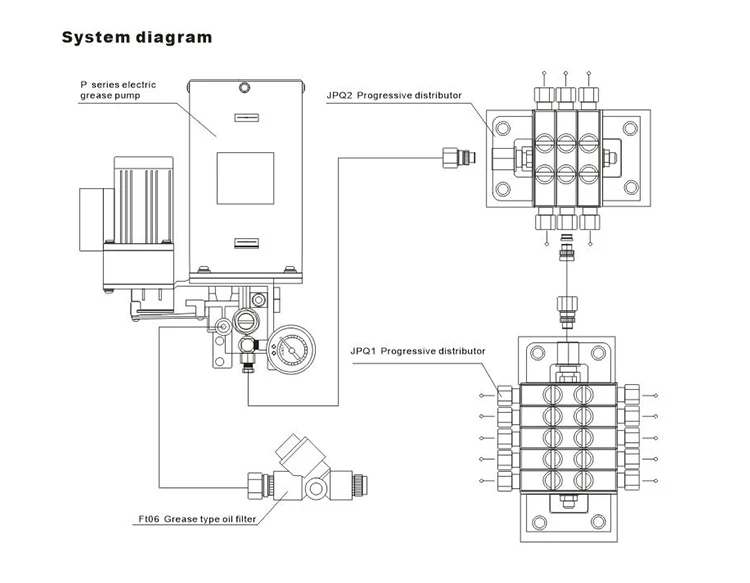 System diagram

P series electric grease pump

JPQ2 Progressive distributor

JPQ1 Progressive distributor

Ft06 Grease type oil filter