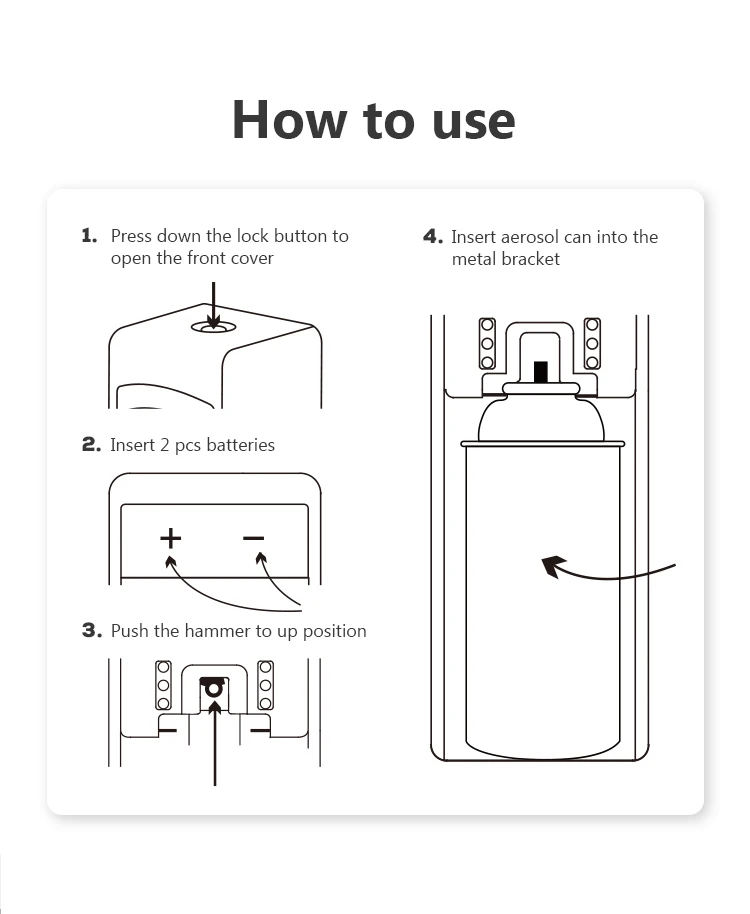 How to use

1. Press down the lock button to open the front cover

2. Insert 2 pcs batteries

+ −

3. Push the hammer to up position

4. Insert aerosol can into the metal bracket