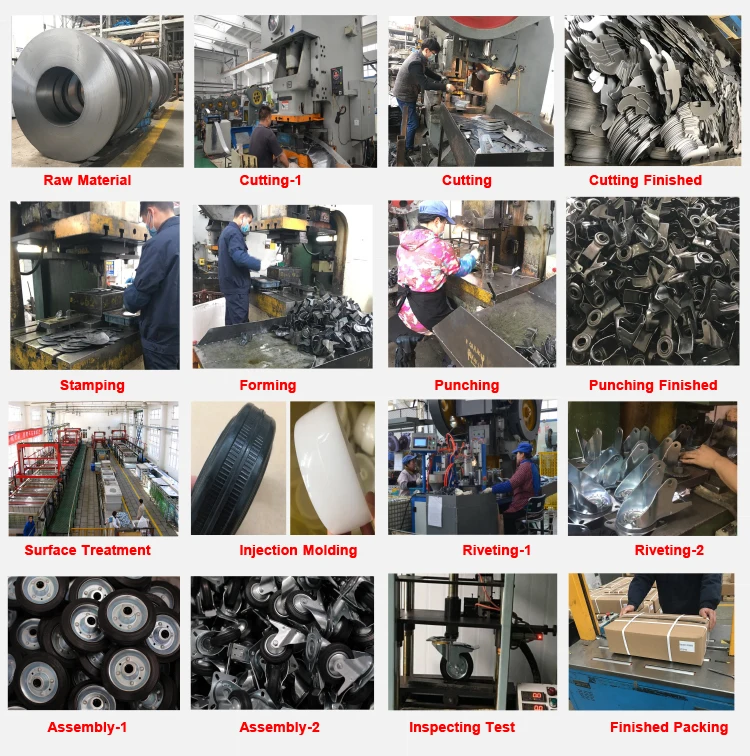 Raw Material
Cutting-1
Cutting
Cutting Finished

Stamping
Forming
Punching
Punching Finished

Surface Treatment
Injection Molding
Riveting-1
Riveting-2

Assembly-1
Assembly-2
Inspecting Test
Finished Packing