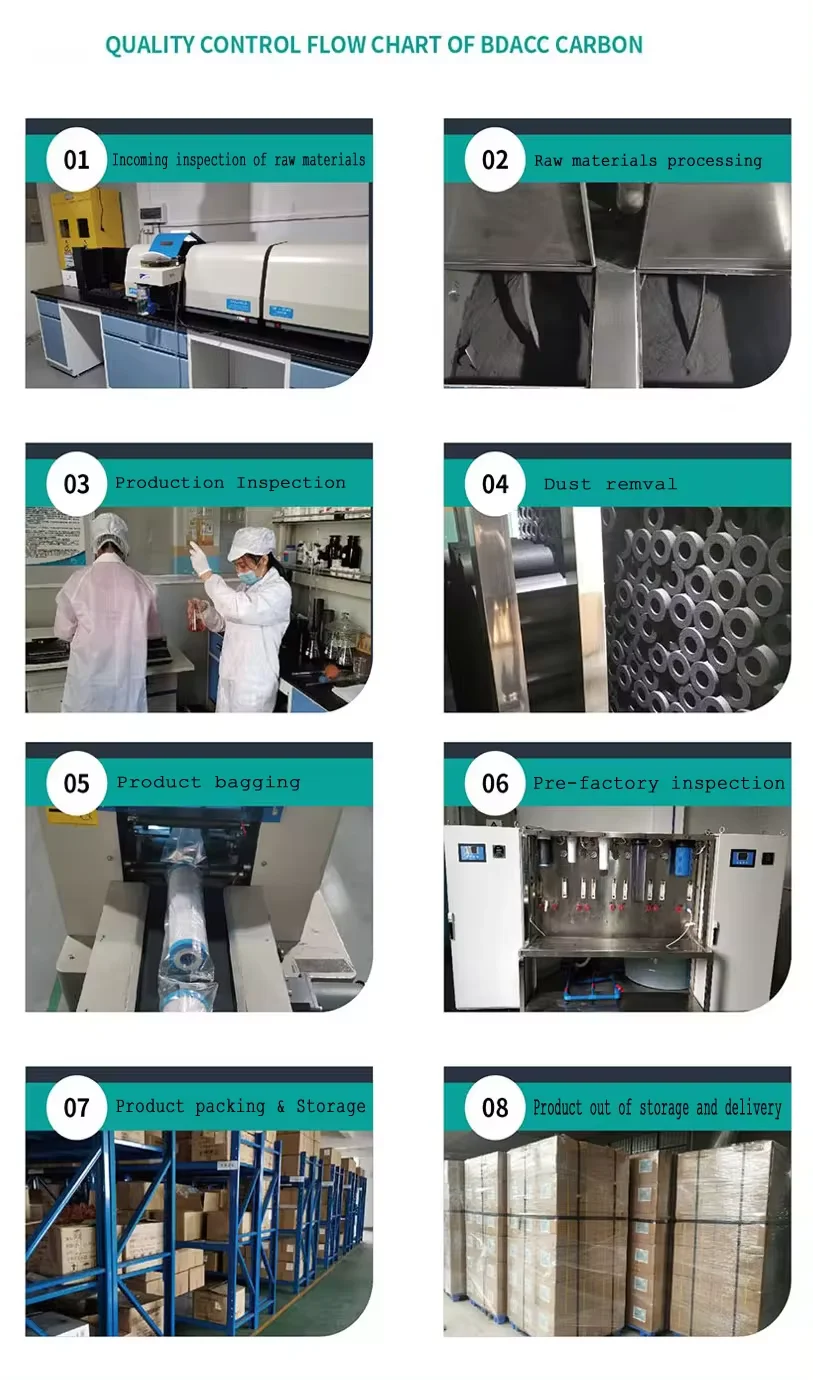 QUALITY CONTROL FLOW CHART OF BDACC CARBON

01 Incoming inspection of raw materials

02 Raw materials processing

03 Production Inspection

04 Dust remval

05 Product bagging

06 Pre-factory inspection

07 Product packing & Storage

08 Product out of storage and delivery