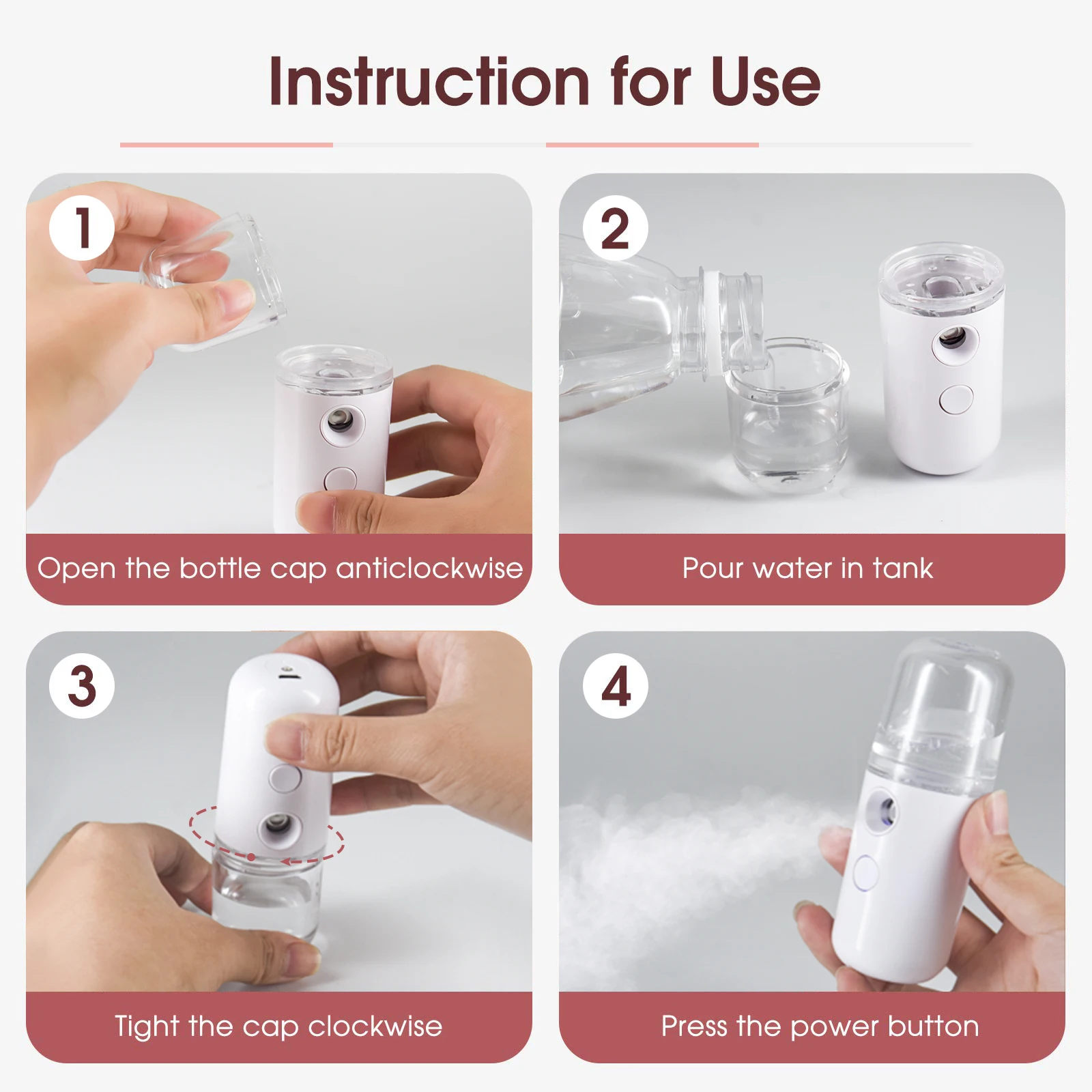 Instruction for Use

1

Open the bottle cap anticlockwise

2

Pour water in tank

3

Tight the cap clockwise

4

Press the power button