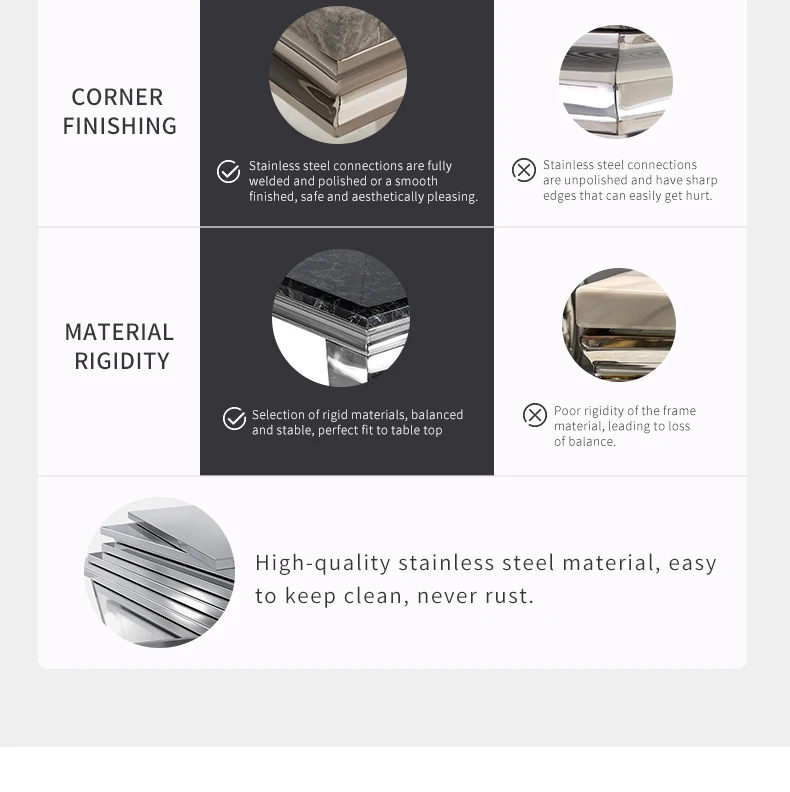 CORNER FINISHING

Stainless steel connections are fully welded and polished or a smooth finished, safe and aesthetically pleasing.

Stainless steel connections are unpolished and have sharp edges that can easily get hurt.

MATERIAL RIGIDITY

Selection of rigid materials, balanced and stable, perfect fit to table top

Poor rigidity of the frame material, leading to loss of balance.

High-quality stainless steel material, easy to keep clean, never rust.