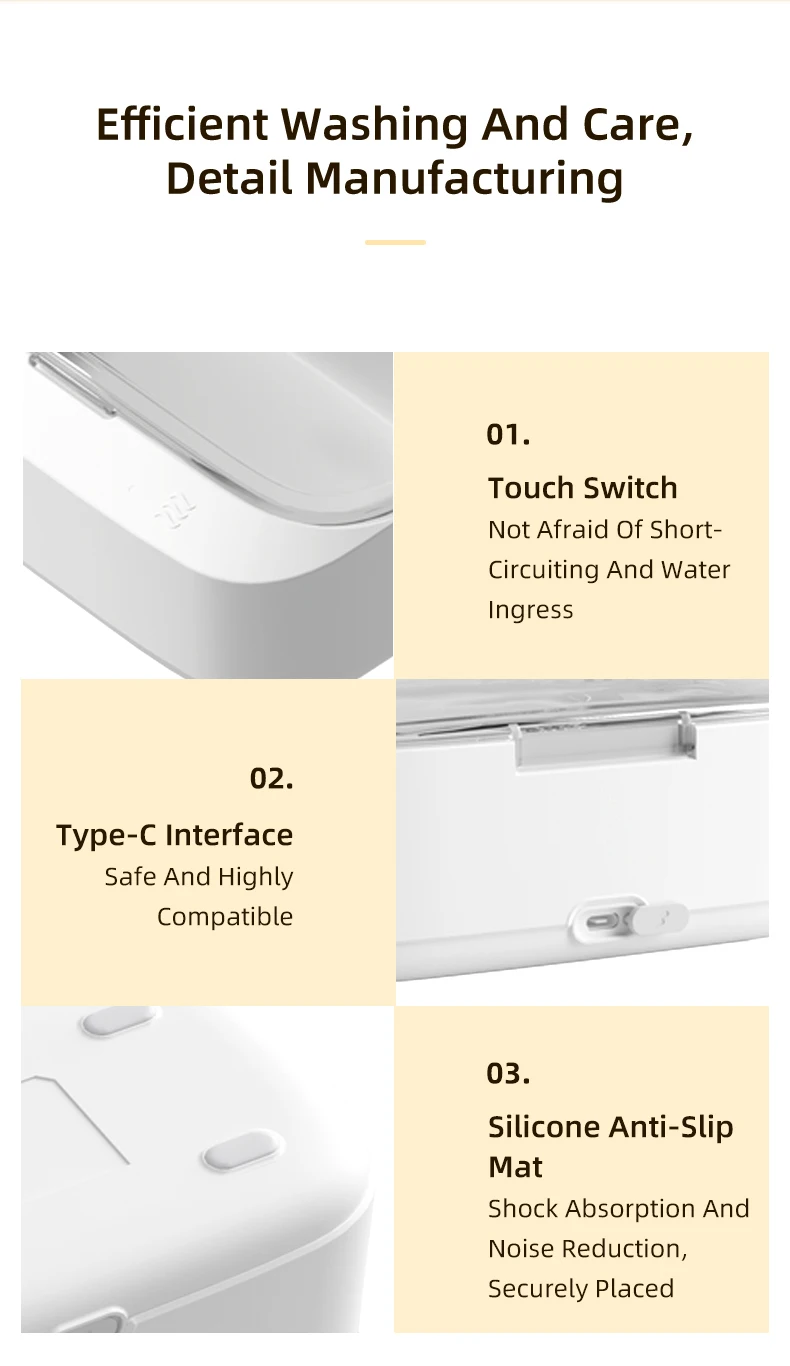 Efficient Washing And Care, Detail Manufacturing

01.

Touch Switch

Not Afraid Of Short-Circuiting And Water Ingress

02.

Type-C Interface

Safe And Highly Compatible

03.

Silicone Anti-Slip Mat

Shock Absorption And Noise Reduction, Securely Placed