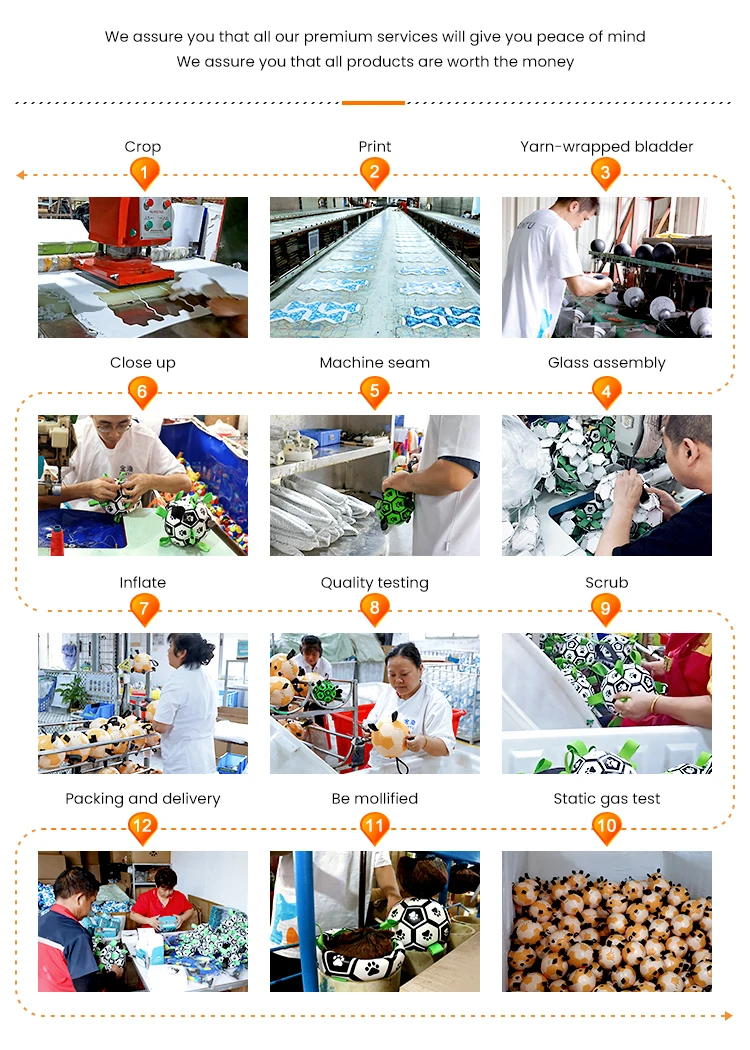 We assure you that all our premium services will give you peace of mind
We assure you that all products are worth the money

Crop
1

Print
2

Yarn-wrapped bladder
3

Close up
6

Machine seam
5

Glass assembly
4

Inflate
7

Quality testing
8

Scrub
9

Packing and delivery
12

Be mollified
11

Static gas test
10