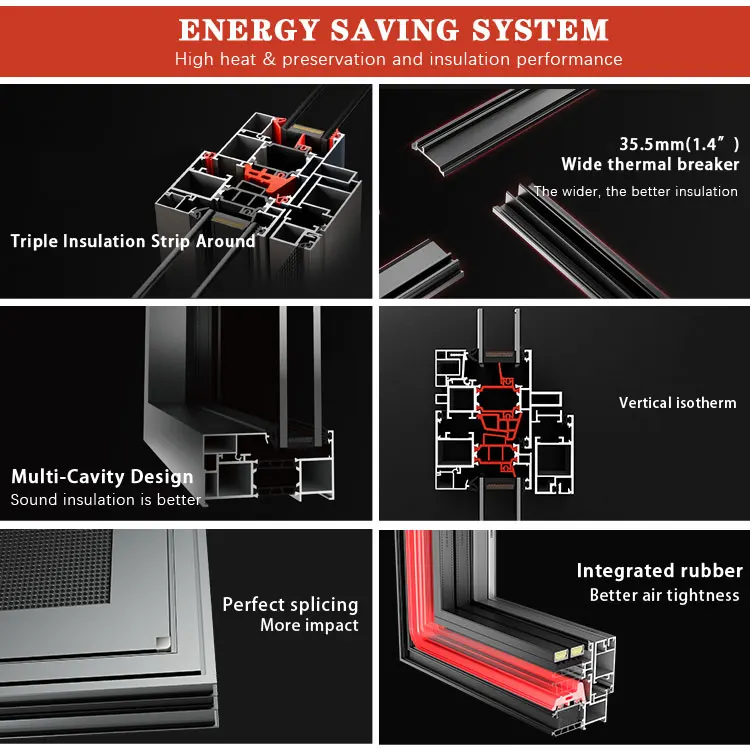 ENERGY SAVING SYSTEM
High heat & preservation and insulation performance

Triple Insulation Strip Around

35.5mm(1.4″)
Wide thermal breaker
The wider, the better insulation

Multi-Cavity Design
Sound insulation is better

Vertical isotherm

Perfect splicing
More impact

Integrated rubber
Better air tightness