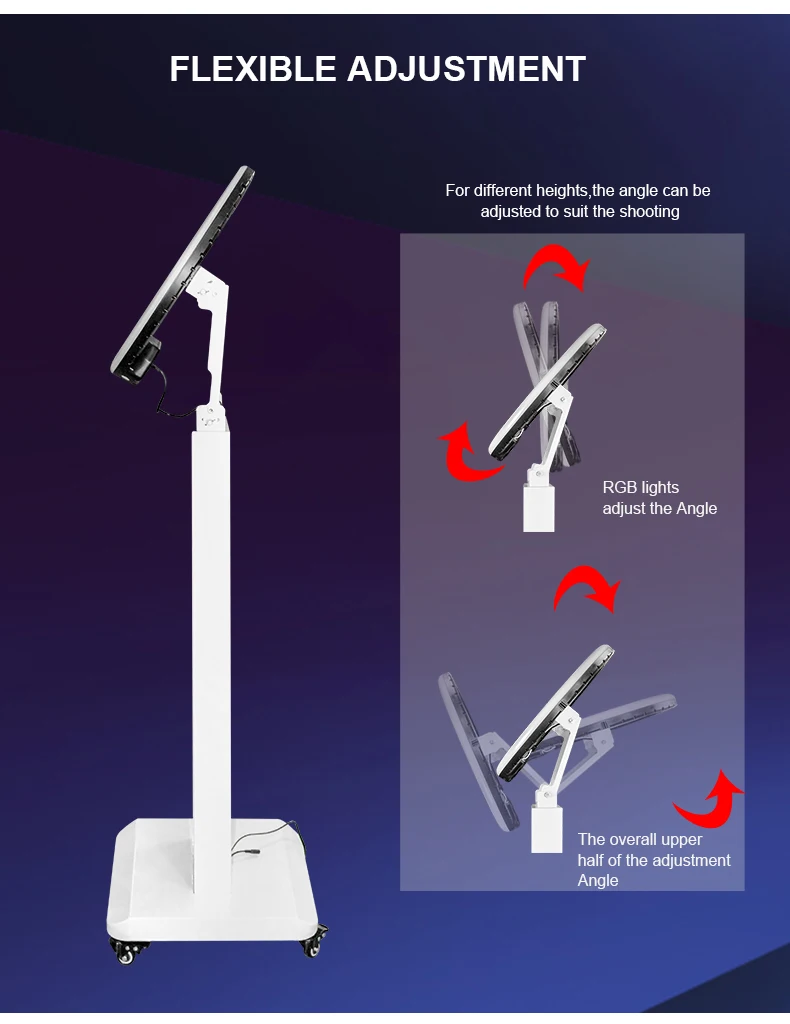 FLEXIBLE ADJUSTMENT

For different heights,the angle can be adjusted to suit the shooting

RGB lights adjust the Angle

The overall upper half of the adjustment Angle