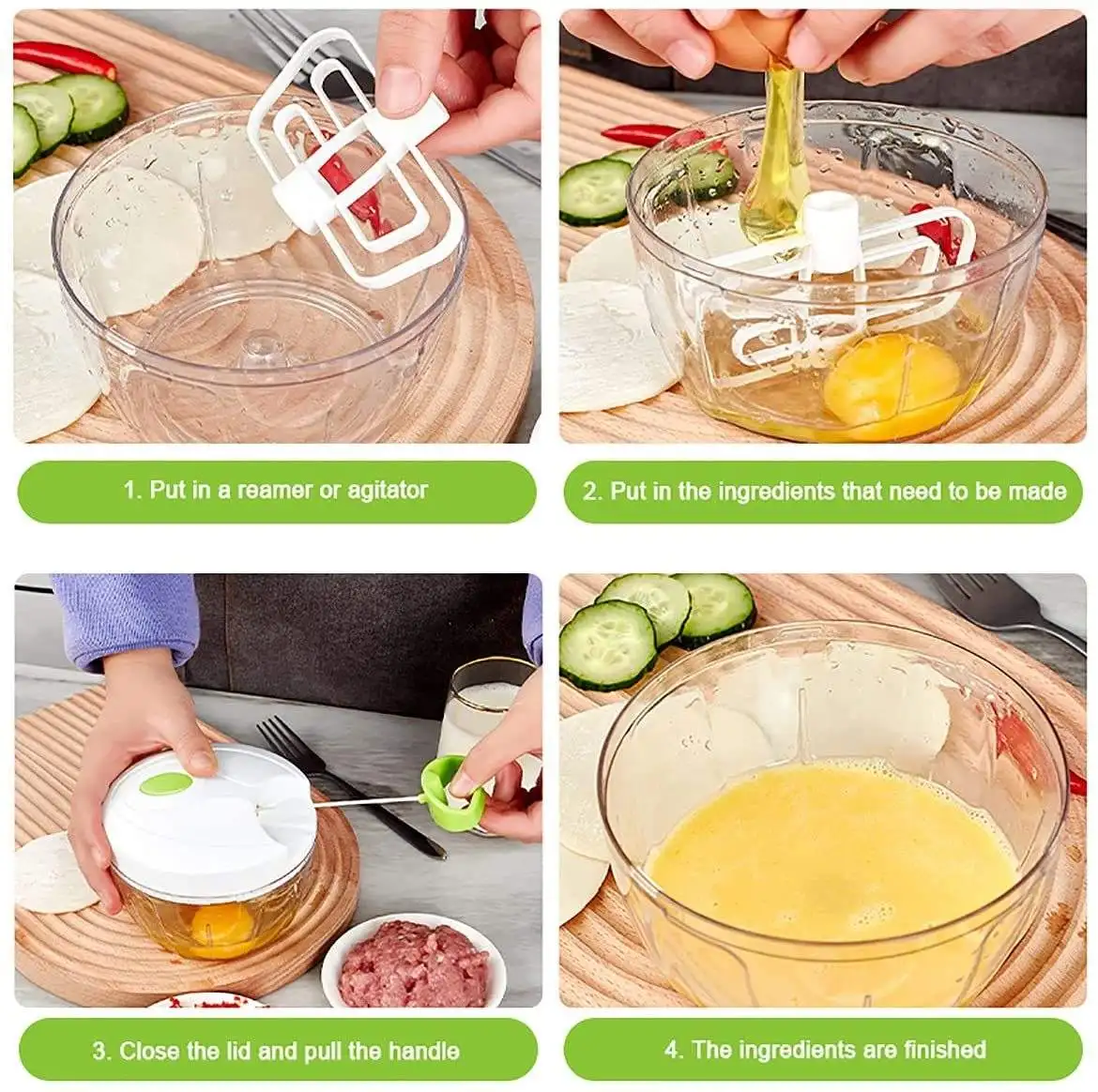 1. Put in a reamer or agitator

2. Put in the ingredients that need to be made

3. Close the lid and pull the handle

4. The ingredients are finished