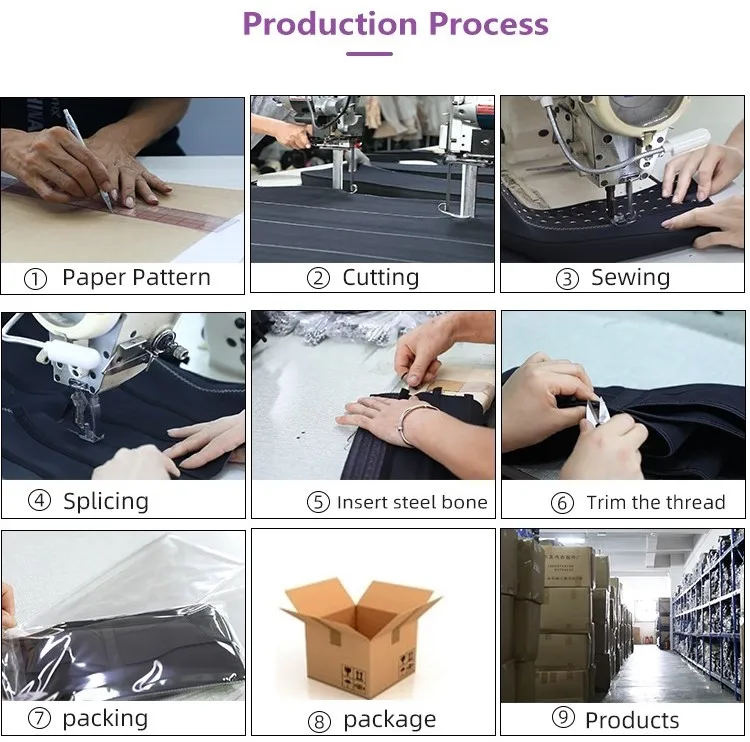 Production Process

① Paper Pattern

② Cutting

③ Sewing

④ Splicing

⑤ Insert steel bone

⑥ Trim the thread

⑦ packing

⑧ package

⑨ Products