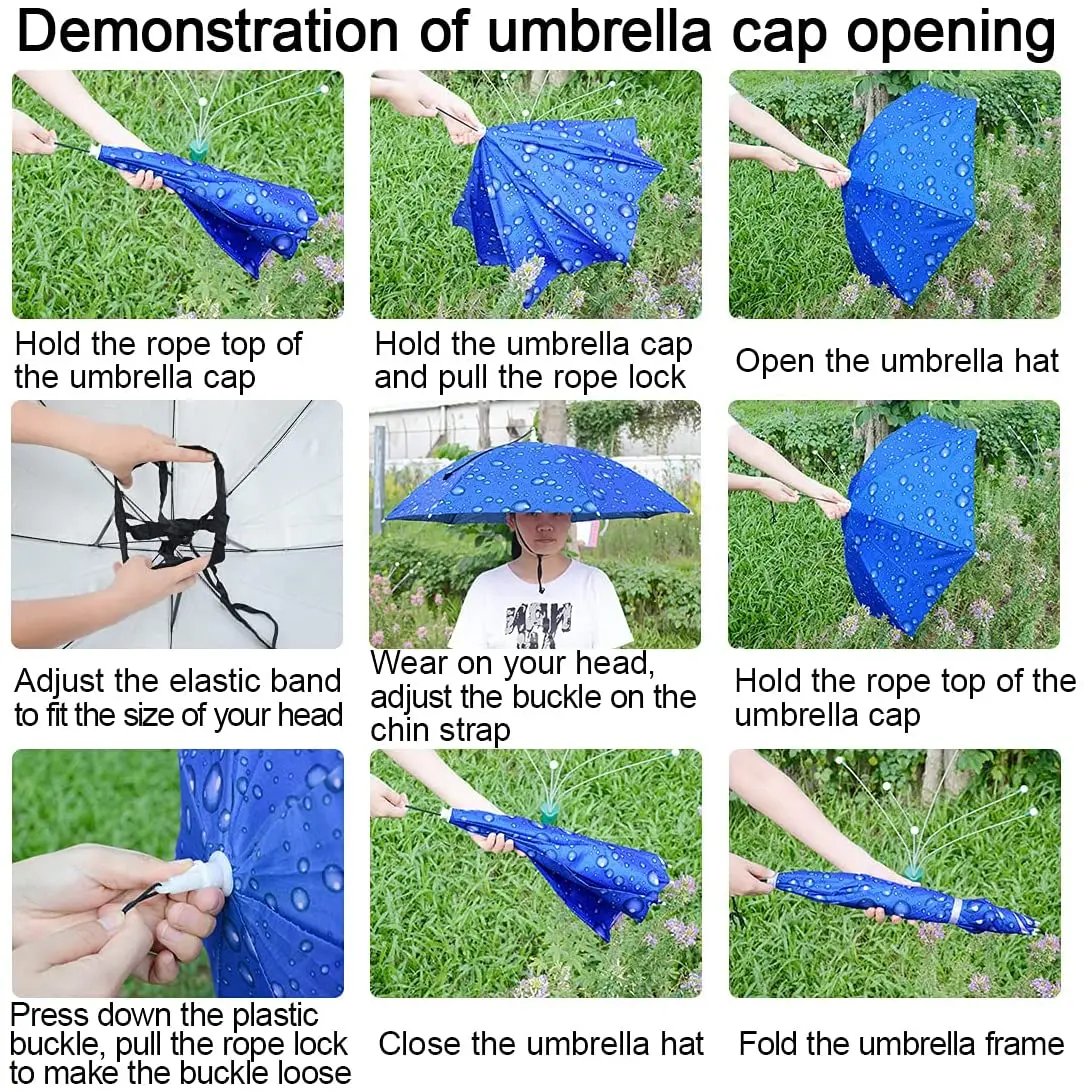 Demonstration of umbrella cap opening

Hold the rope top of the umbrella cap

Hold the umbrella cap and pull the rope lock

Open the umbrella hat

Adjust the elastic band to fit the size of your head

Wear on your head, adjust the buckle on the chin strap

Hold the rope top of the umbrella cap

Press down the plastic buckle, pull the rope lock to make the buckle loose

Close the umbrella hat

Fold the umbrella frame