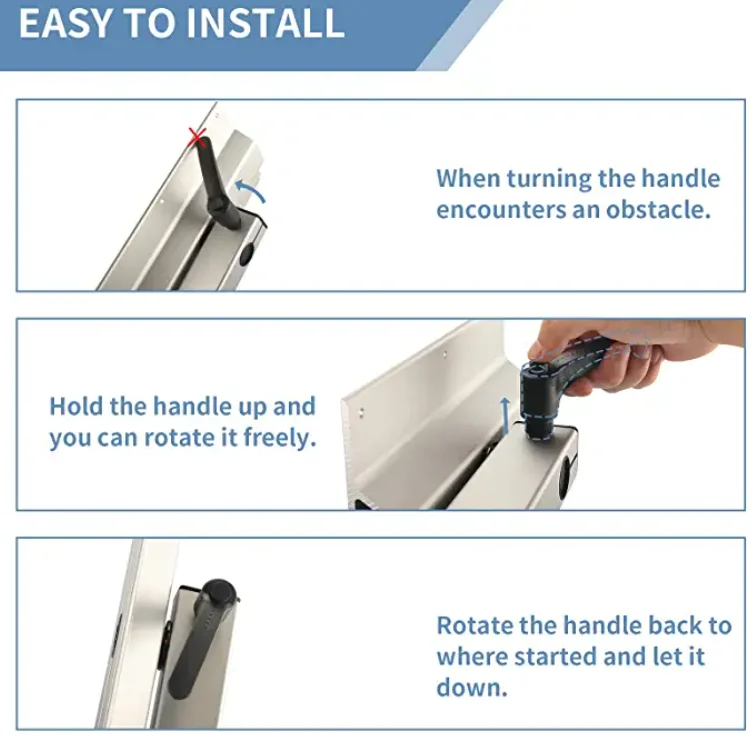 EASY TO INSTALL

When turning the handle encounters an obstacle.

Hold the handle up and you can rotate it freely.

Rotate the handle back to where started and let it down.