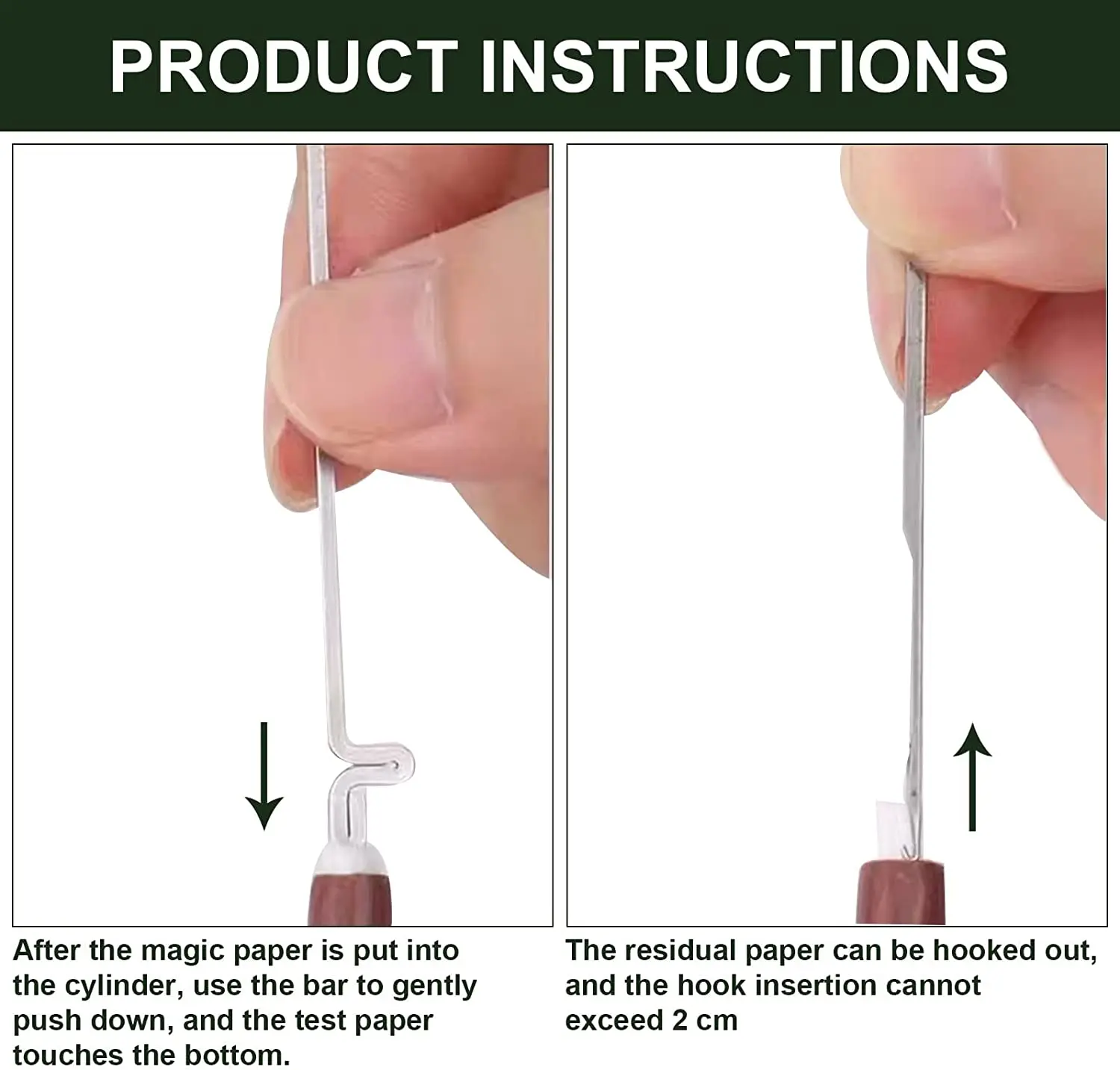 PRODUCT INSTRUCTIONS

After the magic paper is put into the cylinder, use the bar to gently push down, and the test paper touches the bottom.

The residual paper can be hooked out, and the hook insertion cannot exceed 2 cm