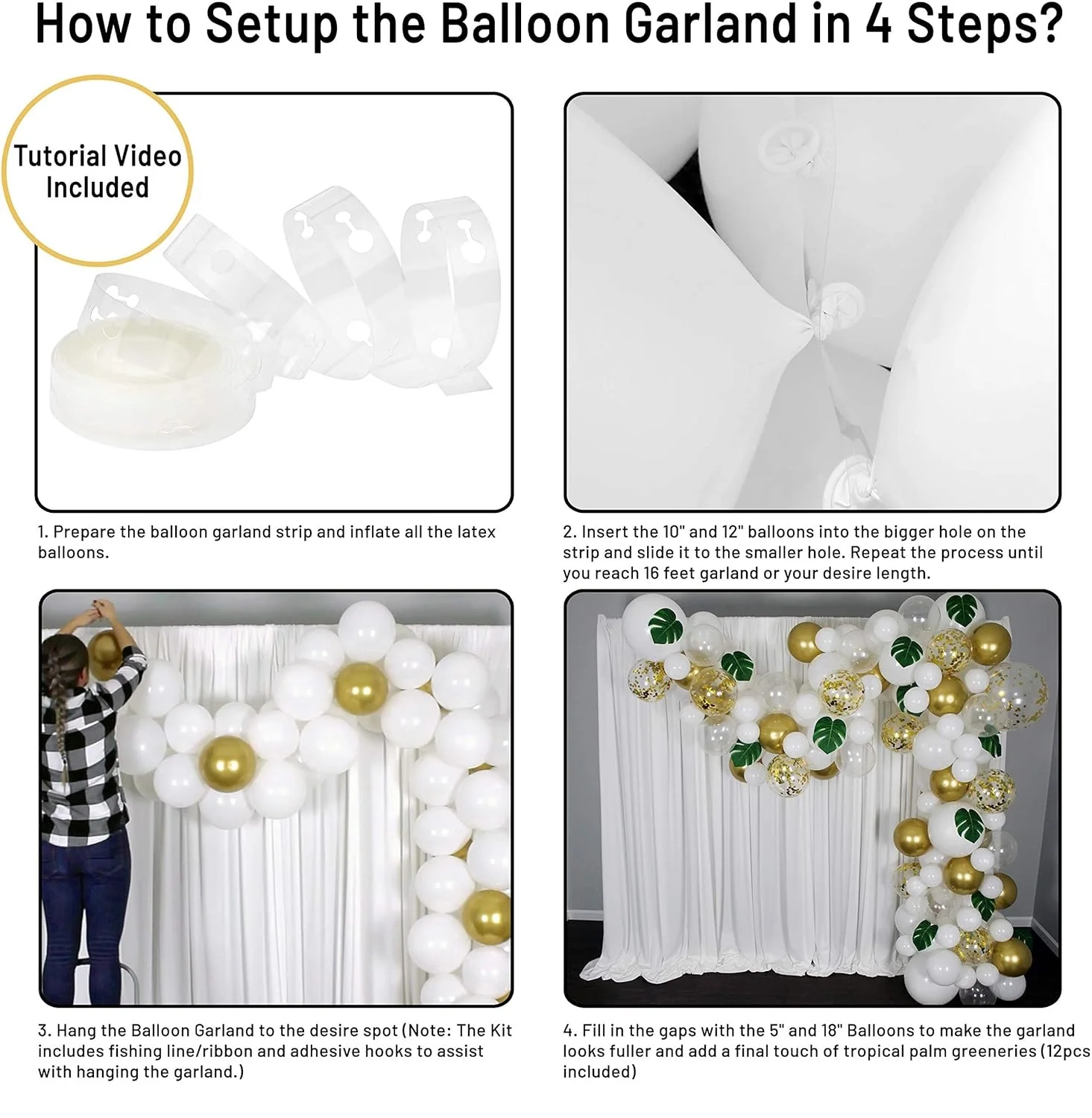 How to Setup the Balloon Garland in 4 Steps?

Tutorial Video Included

1. Prepare the balloon garland strip and inflate all the latex balloons.

2. Insert the 10" and 12" balloons into the bigger hole on the strip and slide it to the smaller hole. Repeat the process until you reach 16 feet garland or your desire length.

3. Hang the Balloon Garland to the desire spot (Note: The Kit includes fishing line/ribbon and adhesive hooks to assist with hanging the garland.)

4. Fill in the gaps with the 5" and 18" Balloons to make the garland looks fuller and add a final touch of tropical palm greeneries (12pcs included)