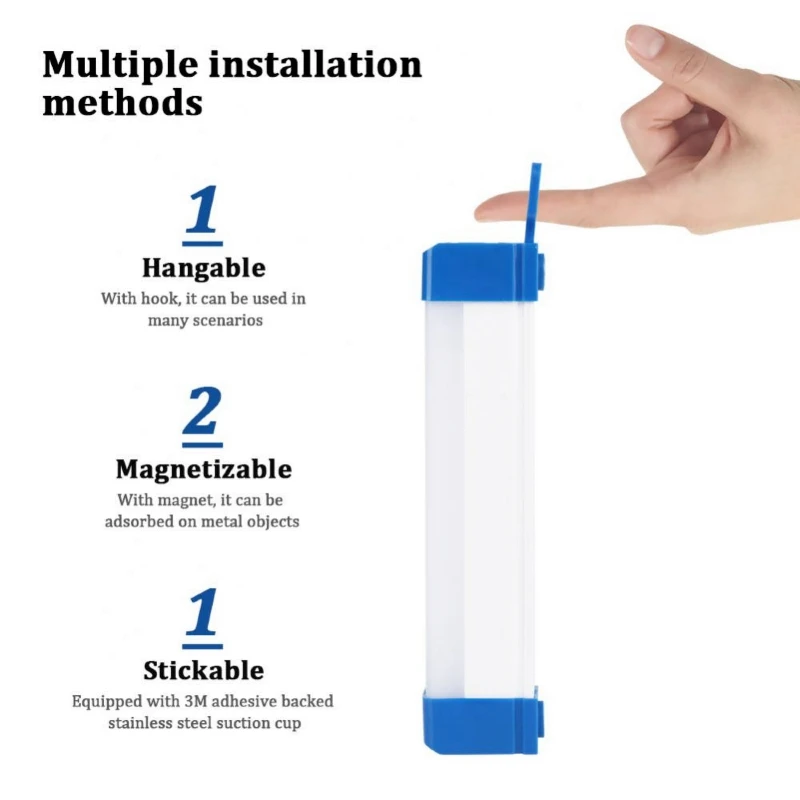 Multiple installation methods

1

Hangable

With hook, it can be used in many scenarios

2

Magnetizable

With magnet, it can be adsorbed on metal objects

1

Stickable

Equipped with 3M adhesive backed stainless steel suction cup