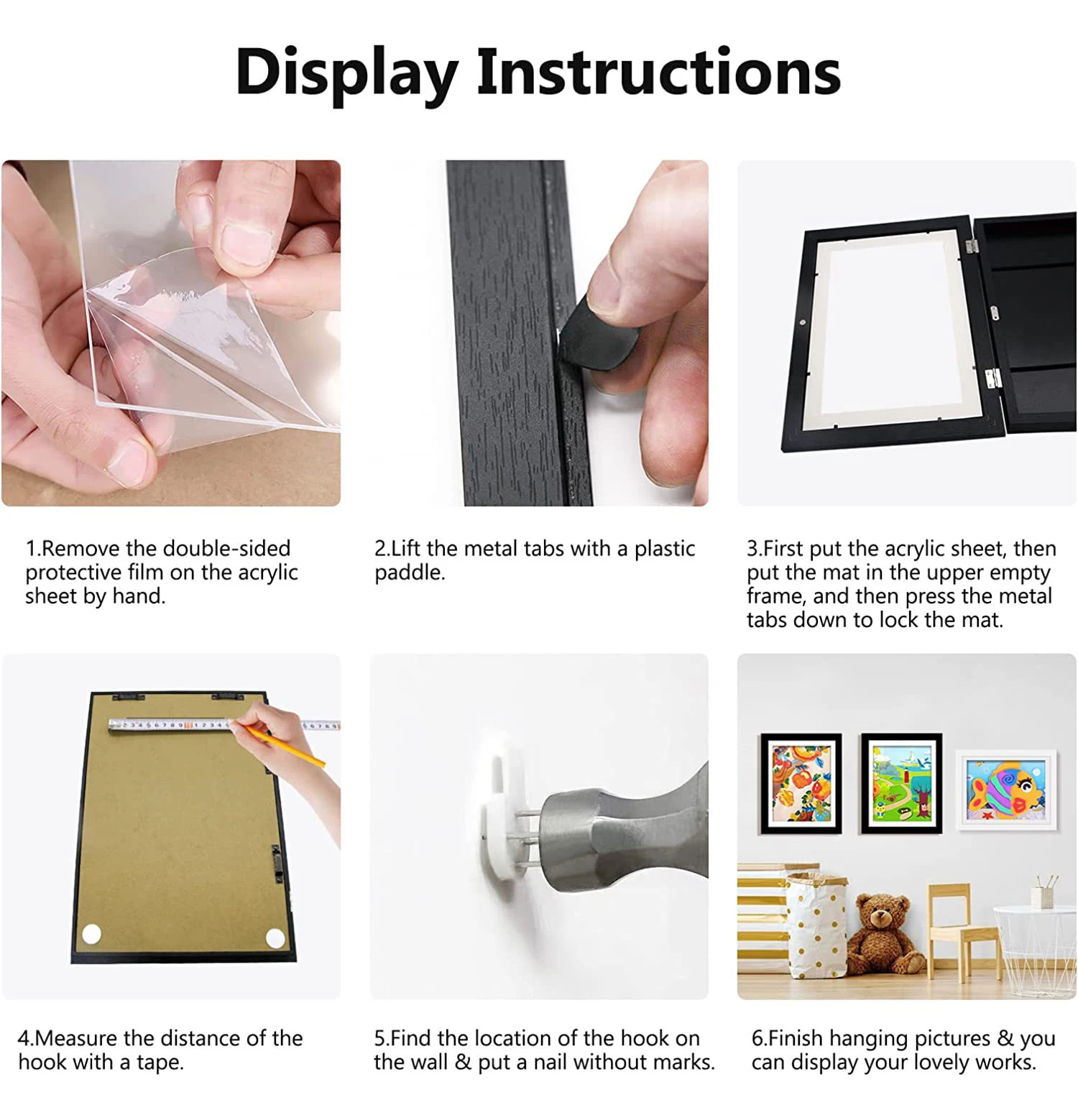 Display Instructions

1.Remove the double-sided protective film on the acrylic sheet by hand.

2.Lift the metal tabs with a plastic paddle.

3.First put the acrylic sheet, then put the mat in the upper empty frame, and then press the metal tabs down to lock the mat.

4.Measure the distance of the hook with a tape.

5.Find the location of the hook on the wall & put a nail without marks.

6.Finish hanging pictures & you can display your lovely works.