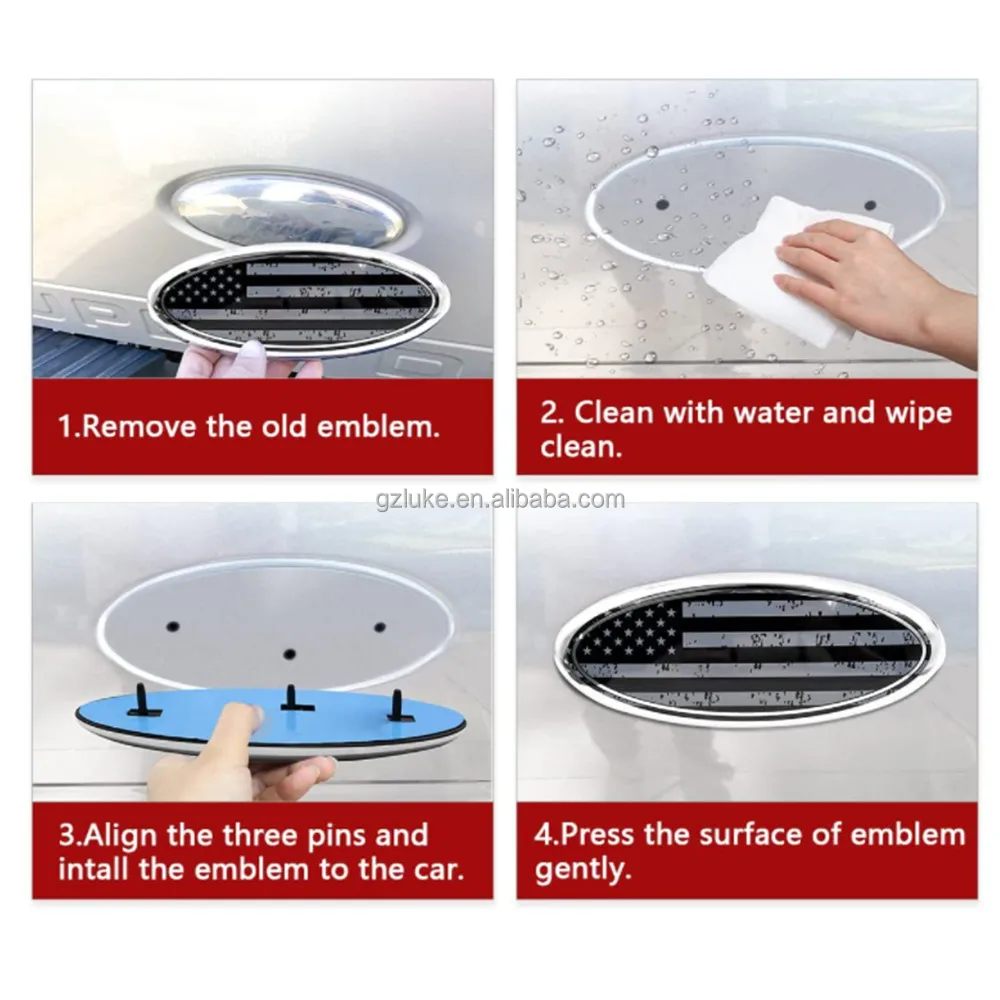 1.Remove the old emblem.

2. Clean with water and wipe clean.

gzluke.en.alibaba.com

3.Align the three pins and intall the emblem to the car.

4.Press the surface of emblem gently.