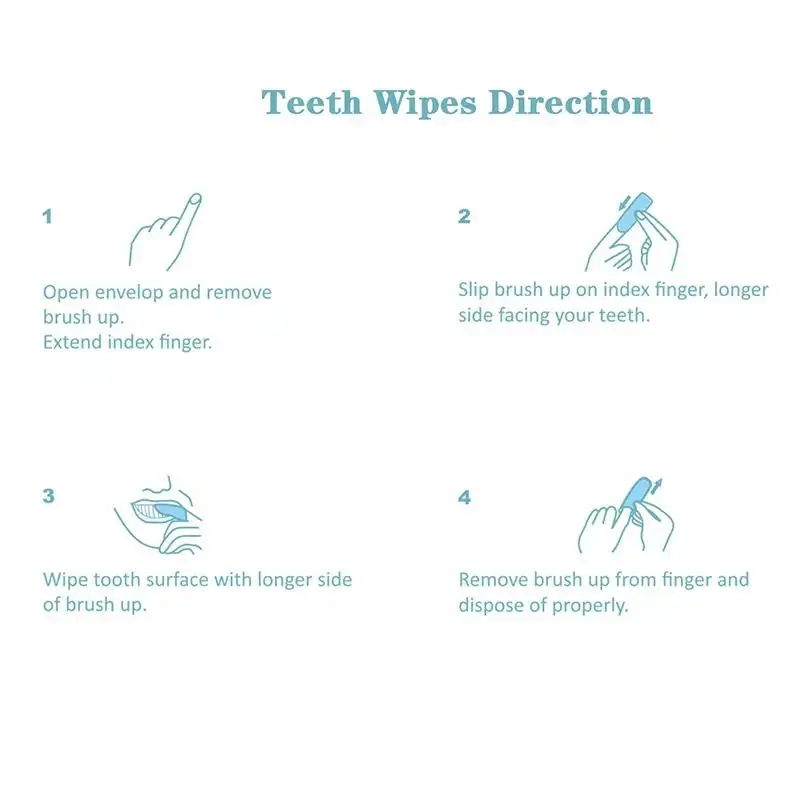 Teeth Wipes Direction

1

Open envelop and remove brush up.
Extend index finger.

2

Slip brush up on index finger, longer side facing your teeth.

3

Wipe tooth surface with longer side of brush up.

4

Remove brush up from finger and dispose of properly.