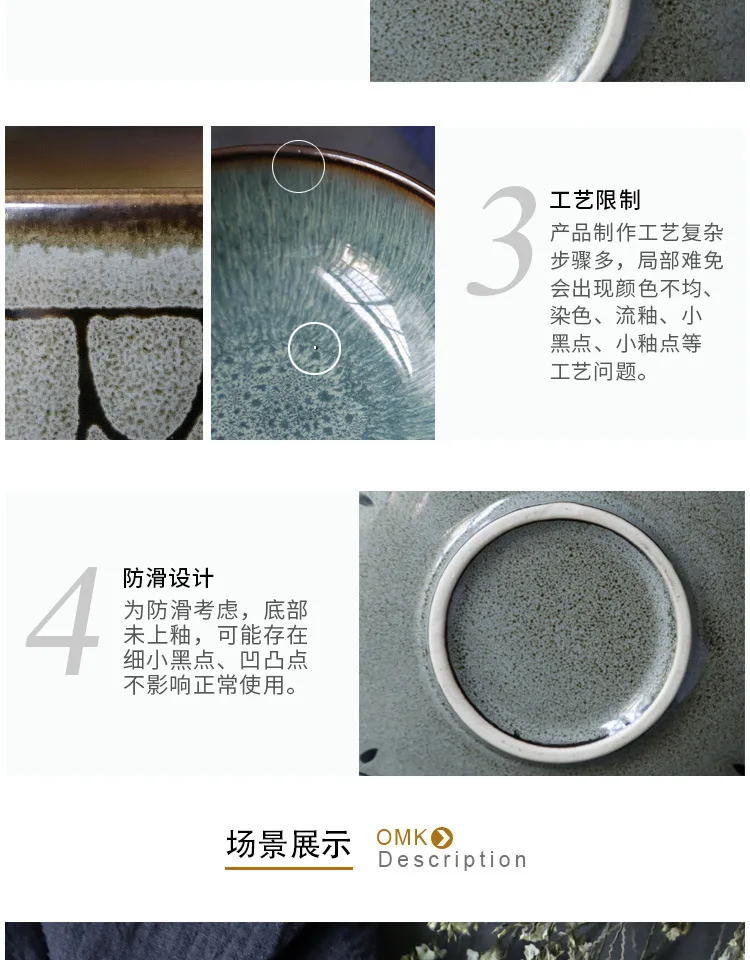 3

工艺限制

产品制作工艺复杂步骤多，局部难免会出现颜色不均、染色、流釉、小黑点、小釉点等工艺问题。

4

防滑设计

为防滑考虑，底部未上釉，可能存在细小黑点、凹凸点不影响正常使用。

场景展示

OMK

Description